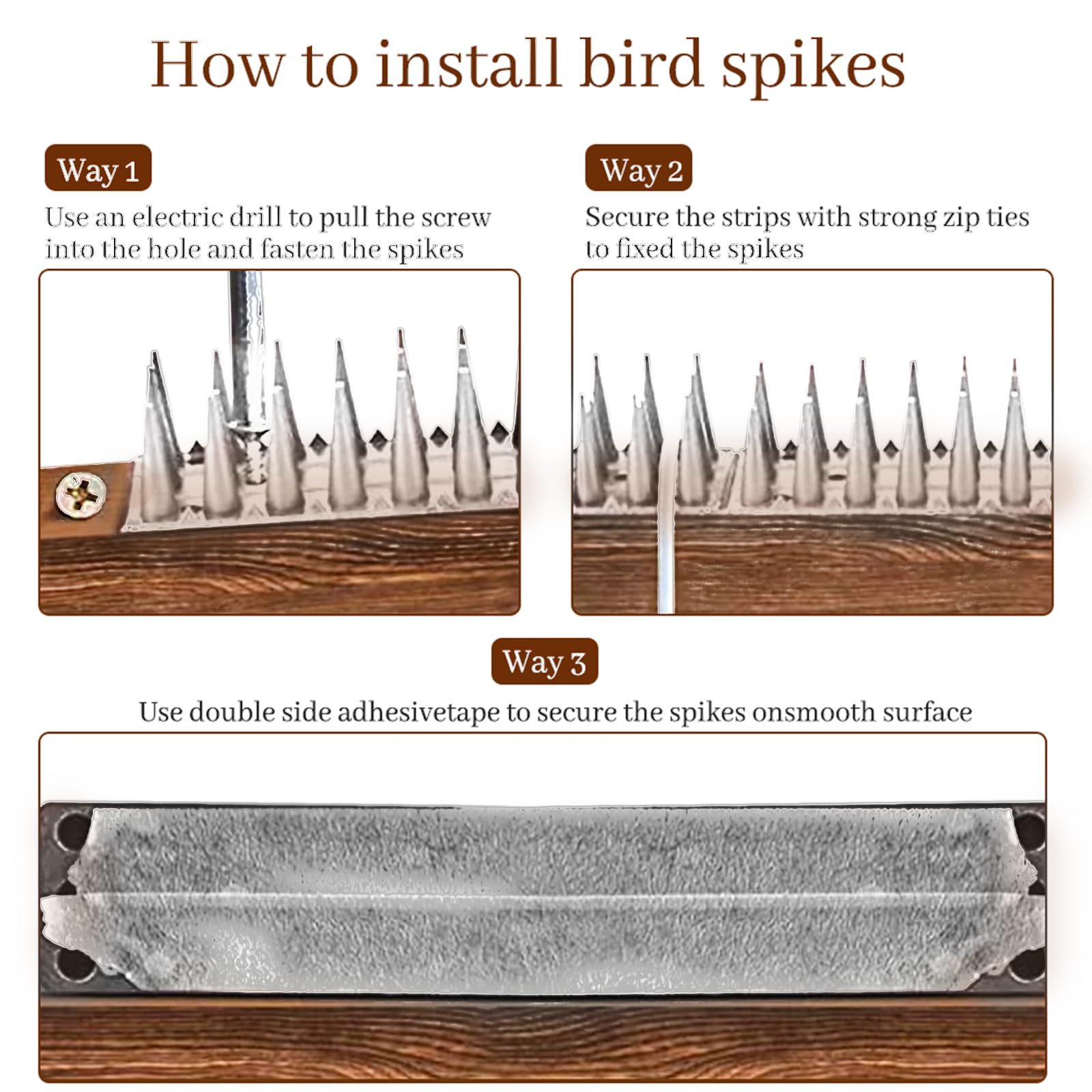 How to install bird spikes

Way 1

Use an electric drill to pull the screw into the hole and fasten the spikes

Way 2

Secure the strips with strong zip ties to fixed the spikes

Way 3

Use double side adhesivetape to secure the spikes onsmooth surface