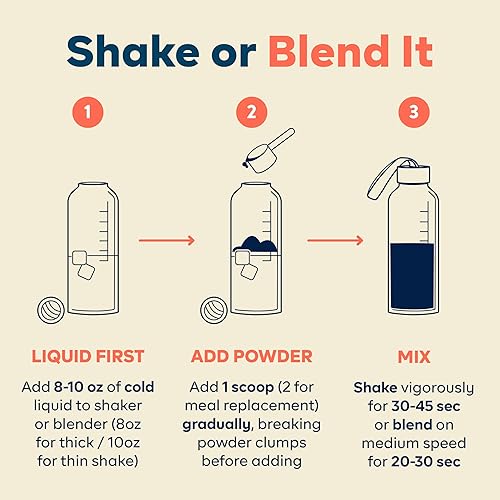 Shake or Blend It

1

LIQUID FIRST

Add 8-10 oz of cold liquid to shaker or blender (8oz for thick / 10oz for thin shake)

2

ADD POWDER

Add 1 scoop (2 for meal replacement) gradually, breaking powder clumps before adding

3

MIX

Shake vigorously for 30-45 sec or blend on medium speed for 20-30 sec