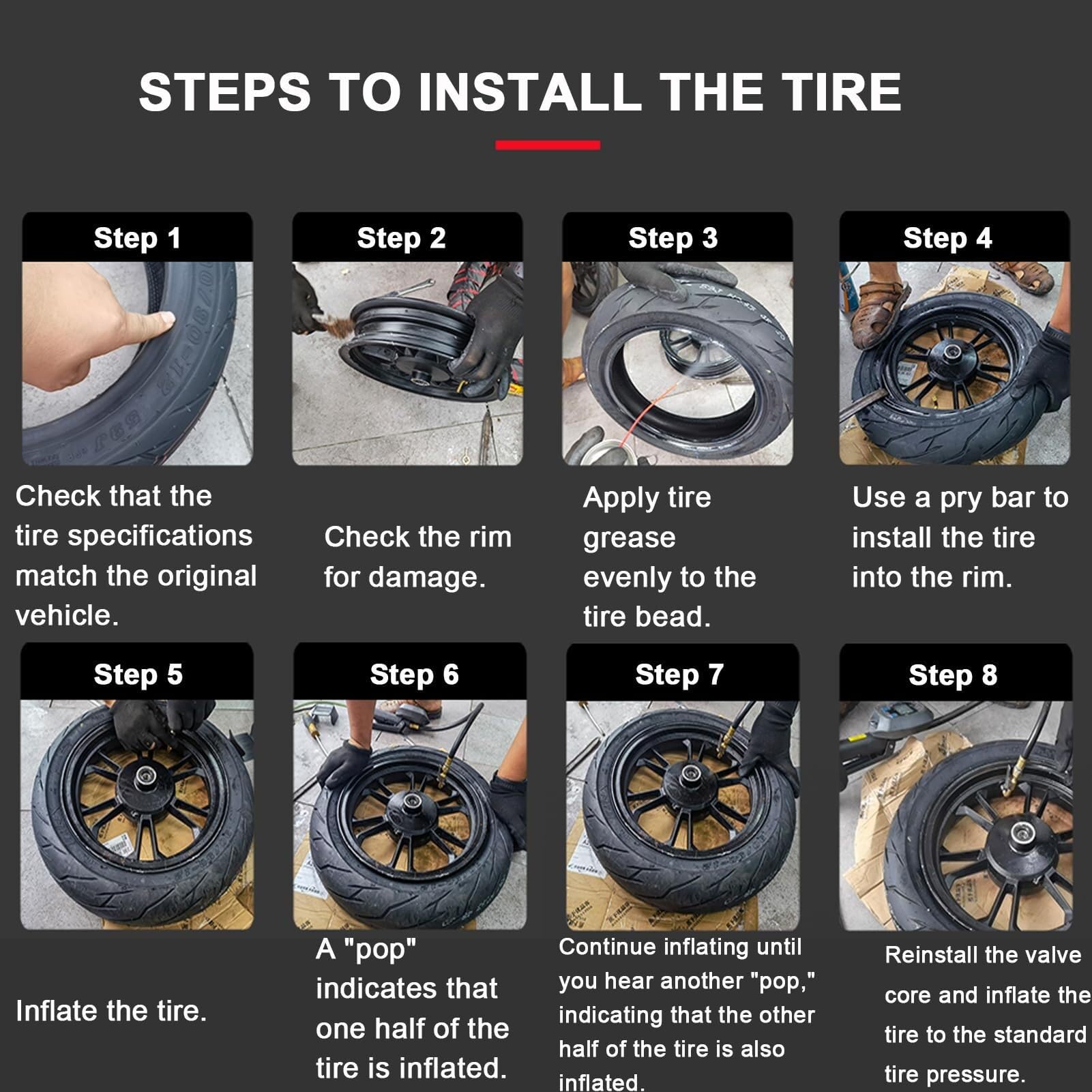 STEPS TO INSTALL THE TIRE

Step 1

Check that the tire specifications match the original vehicle.

Step 2

Check the rim for damage.

Step 3

Apply tire grease evenly to the tire bead.

Step 4

Use a pry bar to install the tire into the rim.

Step 5

Inflate the tire.

Step 6

A "pop" indicates that one half of the tire is inflated.

Step 7

Continue inflating until you hear another "pop," indicating that the other half of the tire is also inflated.

Step 8

Reinstall the valve core and inflate the tire to the standard tire pressure.