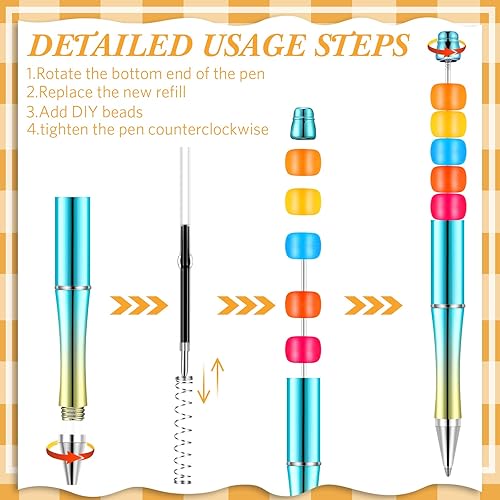 DETAILED USAGE STEPS
1.Rotate the bottom end of the pen
2.Replace the new refill
3.Add DIY beads
4.tighten the pen counterclockwise