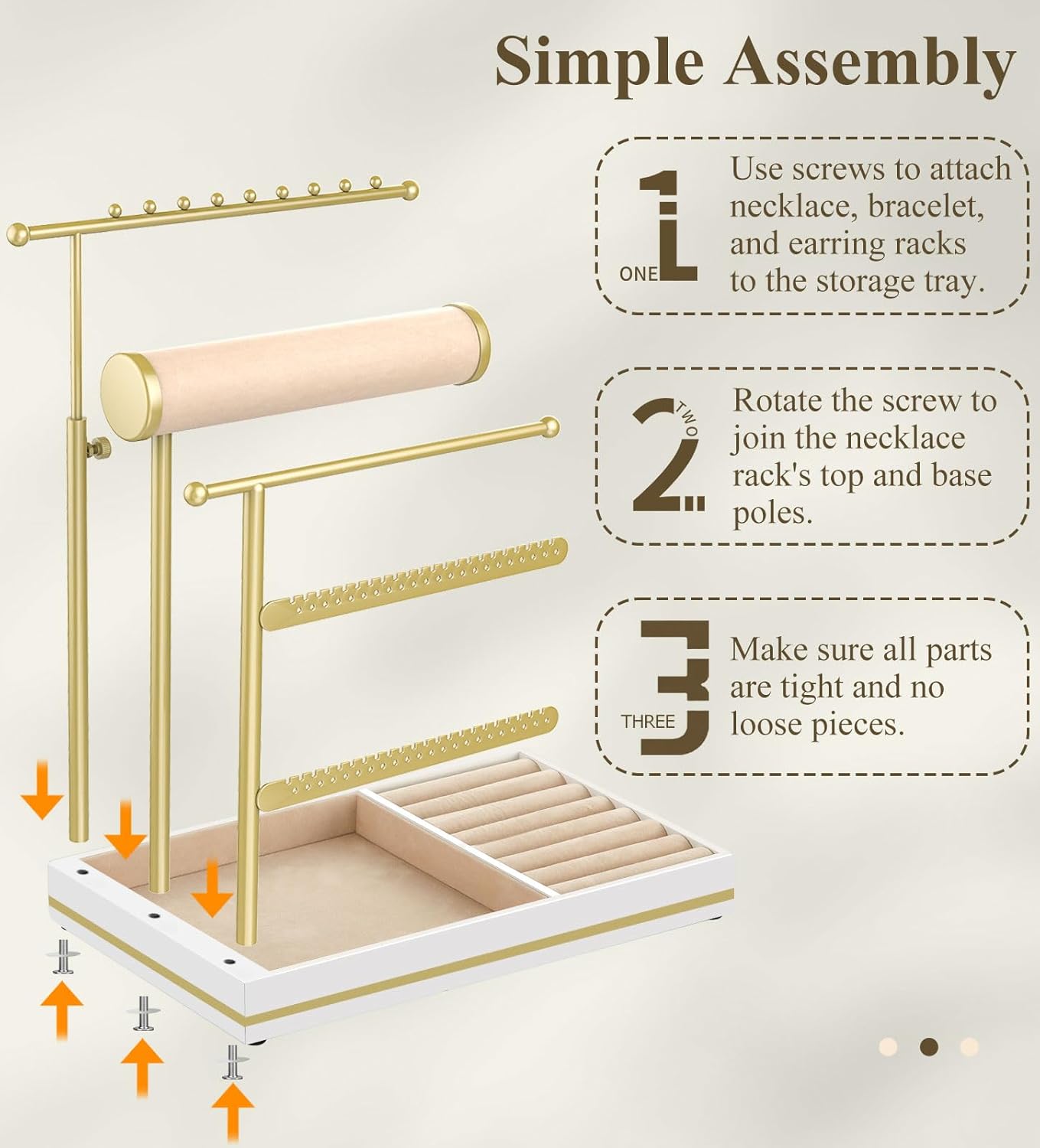 Simple Assembly

1 ONE
Use screws to attach necklace, bracelet, and earring racks to the storage tray.

2 TWO
Rotate the screw to join the necklace rack's top and base poles.

3 THREE
Make sure all parts are tight and no loose pieces.