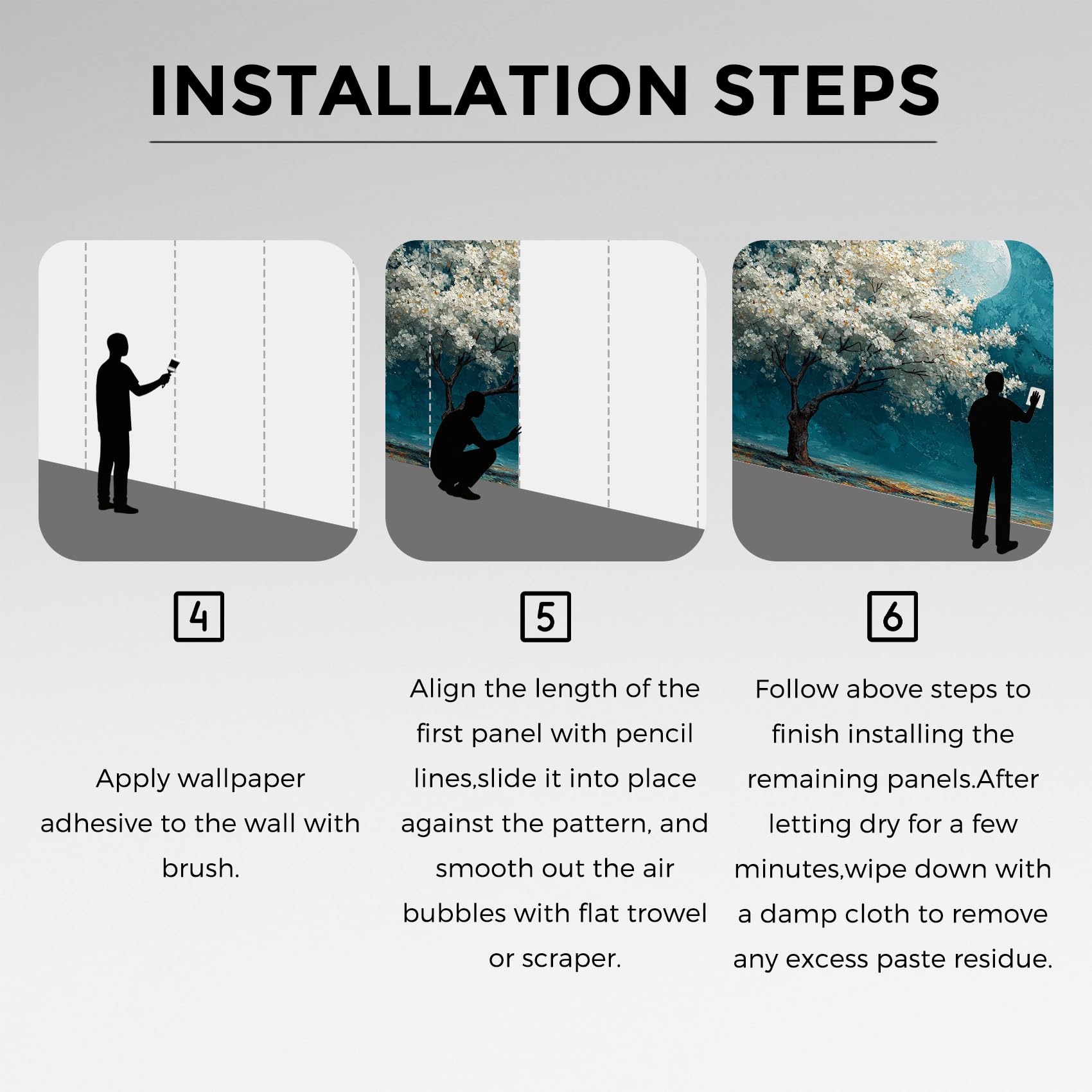 INSTALLATION STEPS

4

Apply wallpaper adhesive to the wall with brush.

5

Align the length of the first panel with pencil lines,slide it into place against the pattern, and smooth out the air bubbles with flat trowel or scraper.

6

Follow above steps to finish installing the remaining panels.After letting dry for a few minutes,wipe down with a damp cloth to remove any excess paste residue.