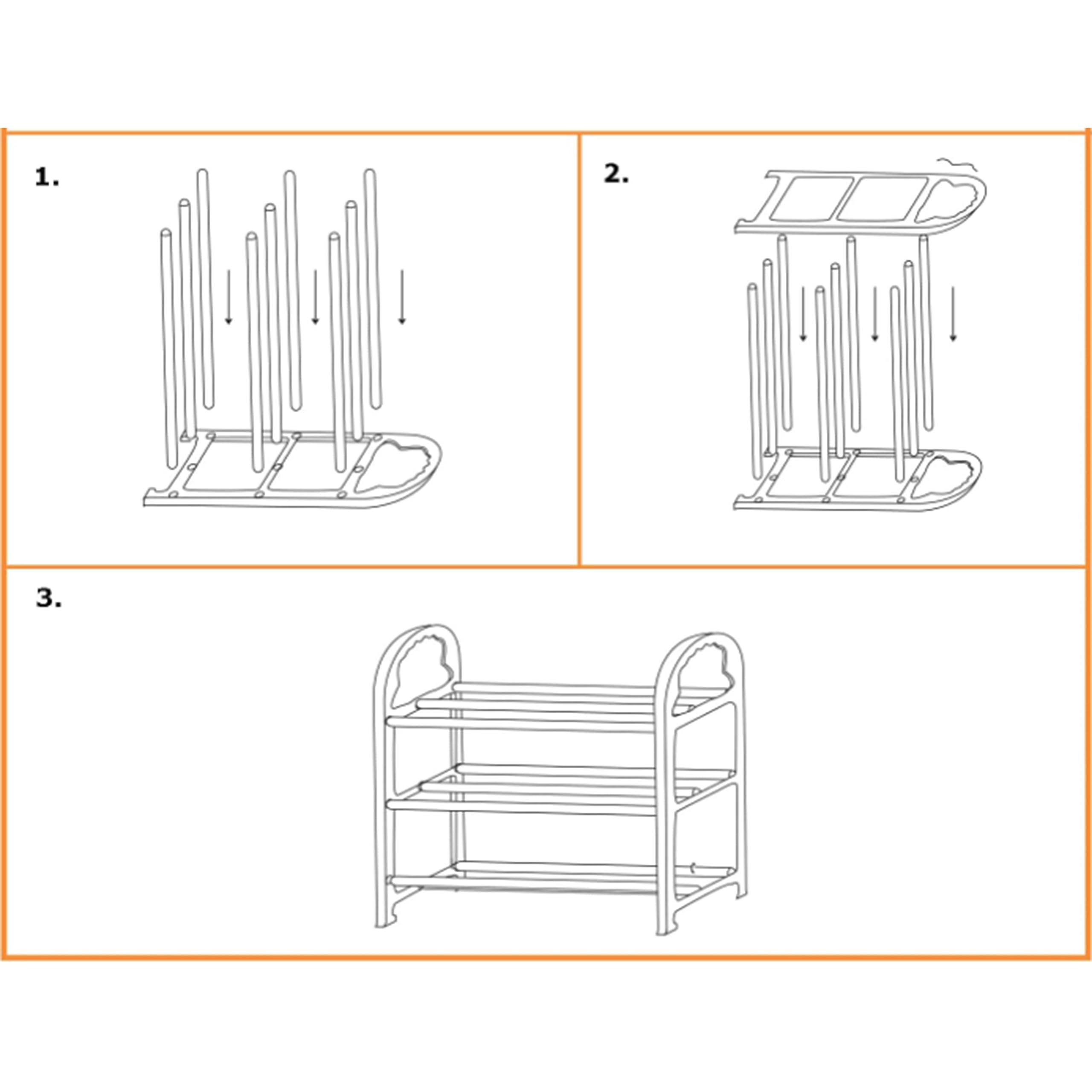 1.

2.

3.