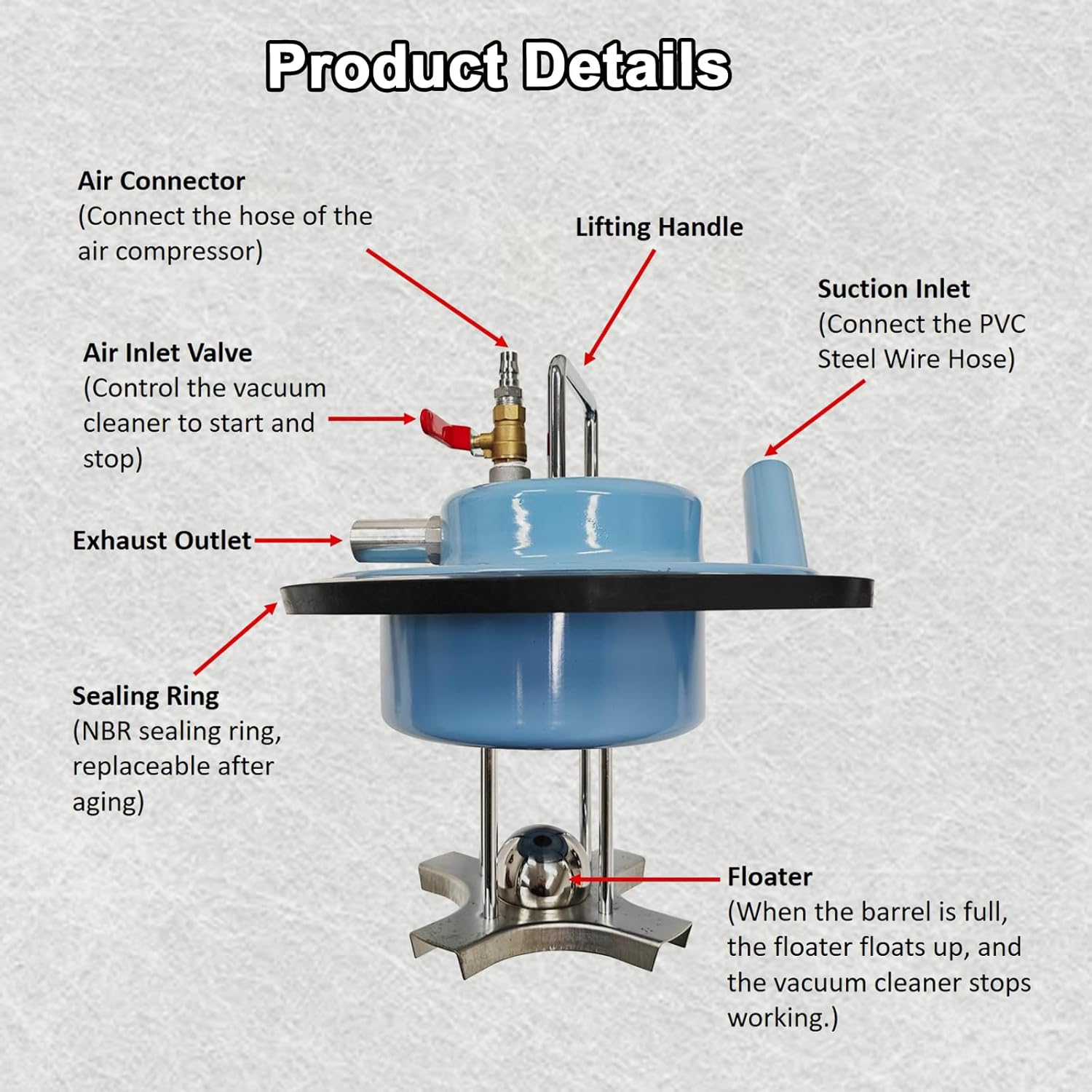 Product Details

Air Connector
(Connect the hose of the air compressor)

Lifting Handle

Suction Inlet
(Connect the PVC Steel Wire Hose)

Air Inlet Valve
(Control the vacuum cleaner to start and stop)

Exhaust Outlet

Sealing Ring
(NBR sealing ring, replaceable after aging)

Floater
(When the barrel is full, the floater floats up, and the vacuum cleaner stops working.)