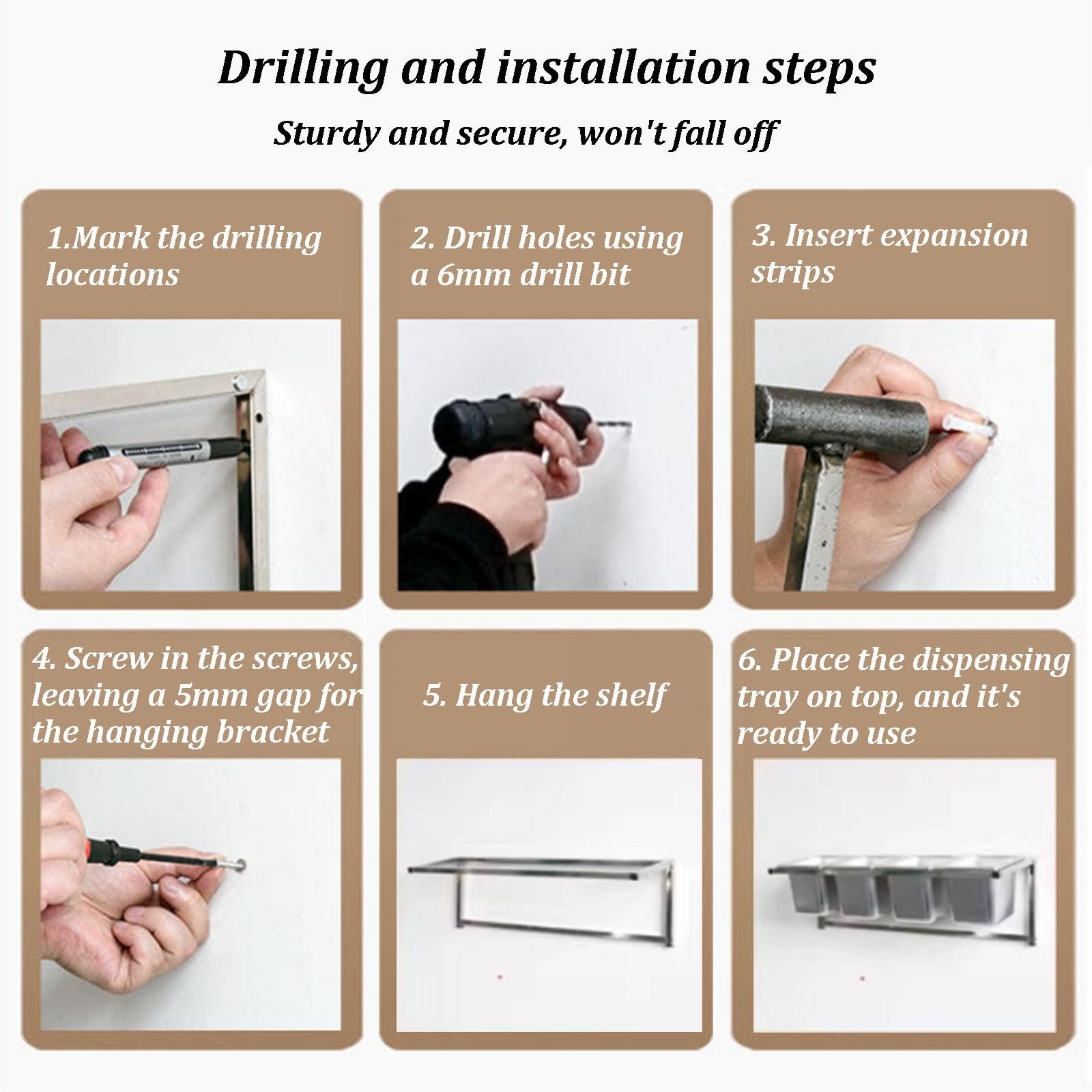 Drilling and installation steps

Sturdy and secure, won't fall off

1.Mark the drilling locations

2. Drill holes using a 6mm drill bit

3. Insert expansion strips

4. Screw in the screws, leaving a 5mm gap for the hanging bracket

5. Hang the shelf

6. Place the dispensing tray on top, and it's ready to use