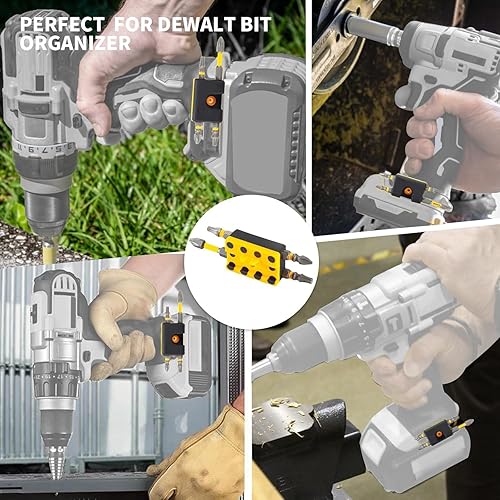 PERFECT FOR DEWALT BIT ORGANIZER