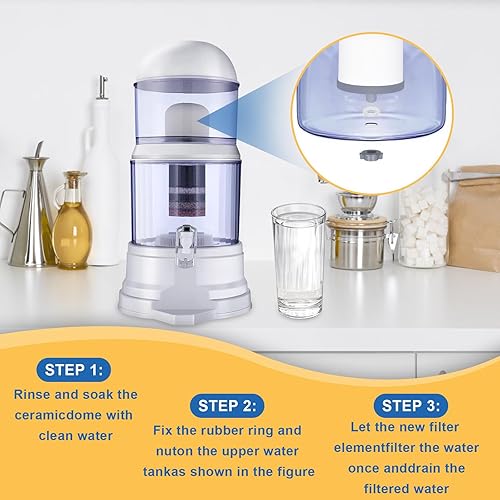 STEP 1:
Rinse and soak the ceramicdome with clean water

STEP 2:
Fix the rubber ring and nuton the upper water tankas shown in the figure

STEP 3:
Let the new filter elementfilter the water once anddrain the filtered water