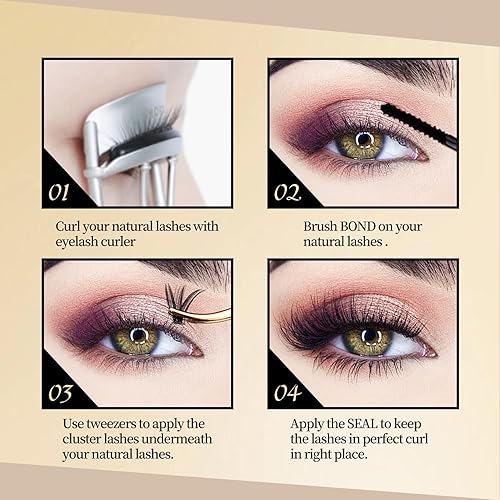 01

Curl your natural lashes with eyelash curler

02

Brush BOND on your natural lashes .

03

Use tweezers to apply the cluster lashes undermeath your natural lashes.

04

Apply the SEAL to keep the lashes in perfect curl in right place.