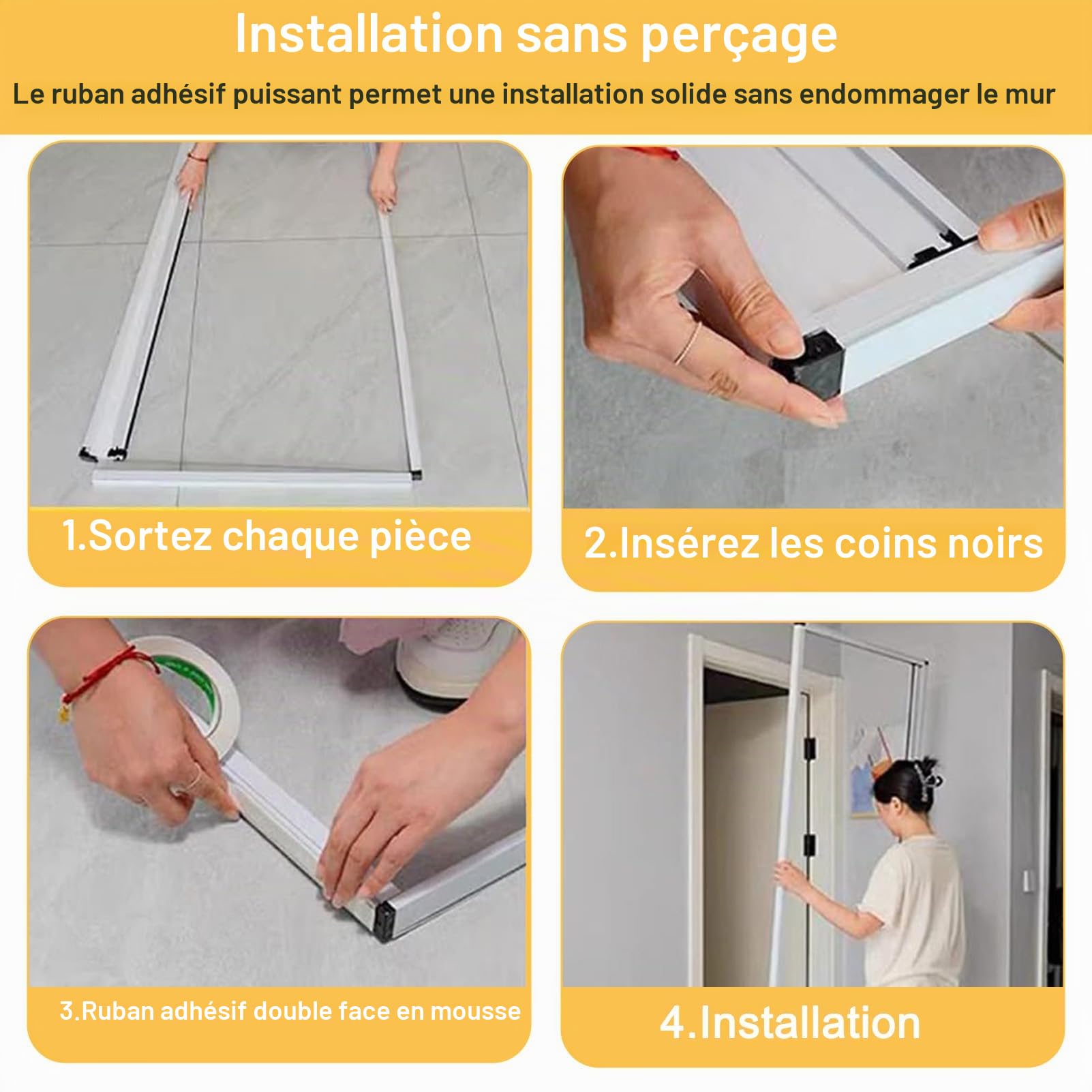 Installation sans perçage

Le ruban adhésif puissant permet une installation solide sans endommager le mur

1.Sortez chaque pièce

2.Insérez les coins noirs

3.Ruban adhésif double face en mousse

4.Installation