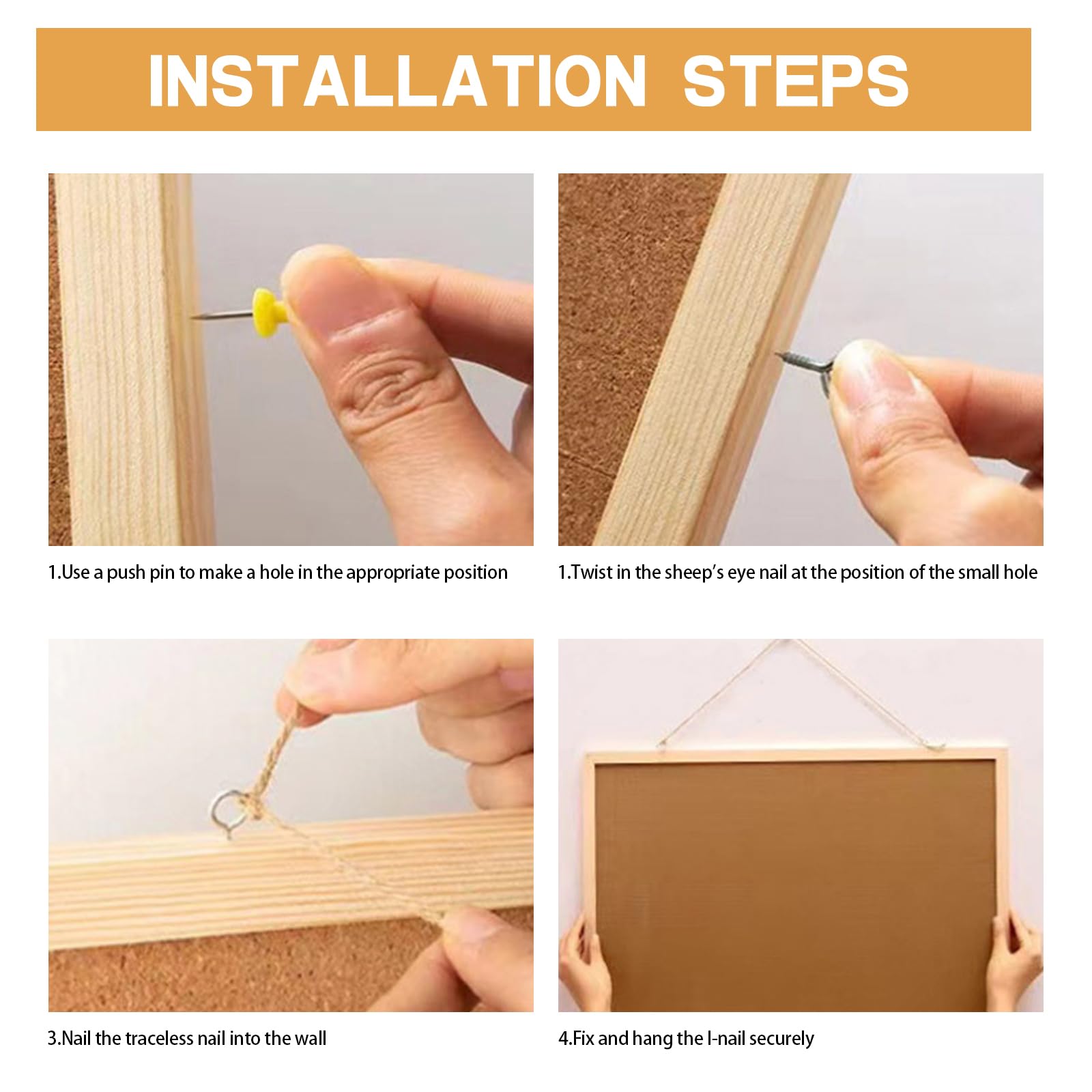 INSTALLATION STEPS

1.Use a push pin to make a hole in the appropriate position

1.Twist in the sheep's eye nail at the position of the small hole

3.Nail the traceless nail into the wall

4.Fix and hang the I-nail securely