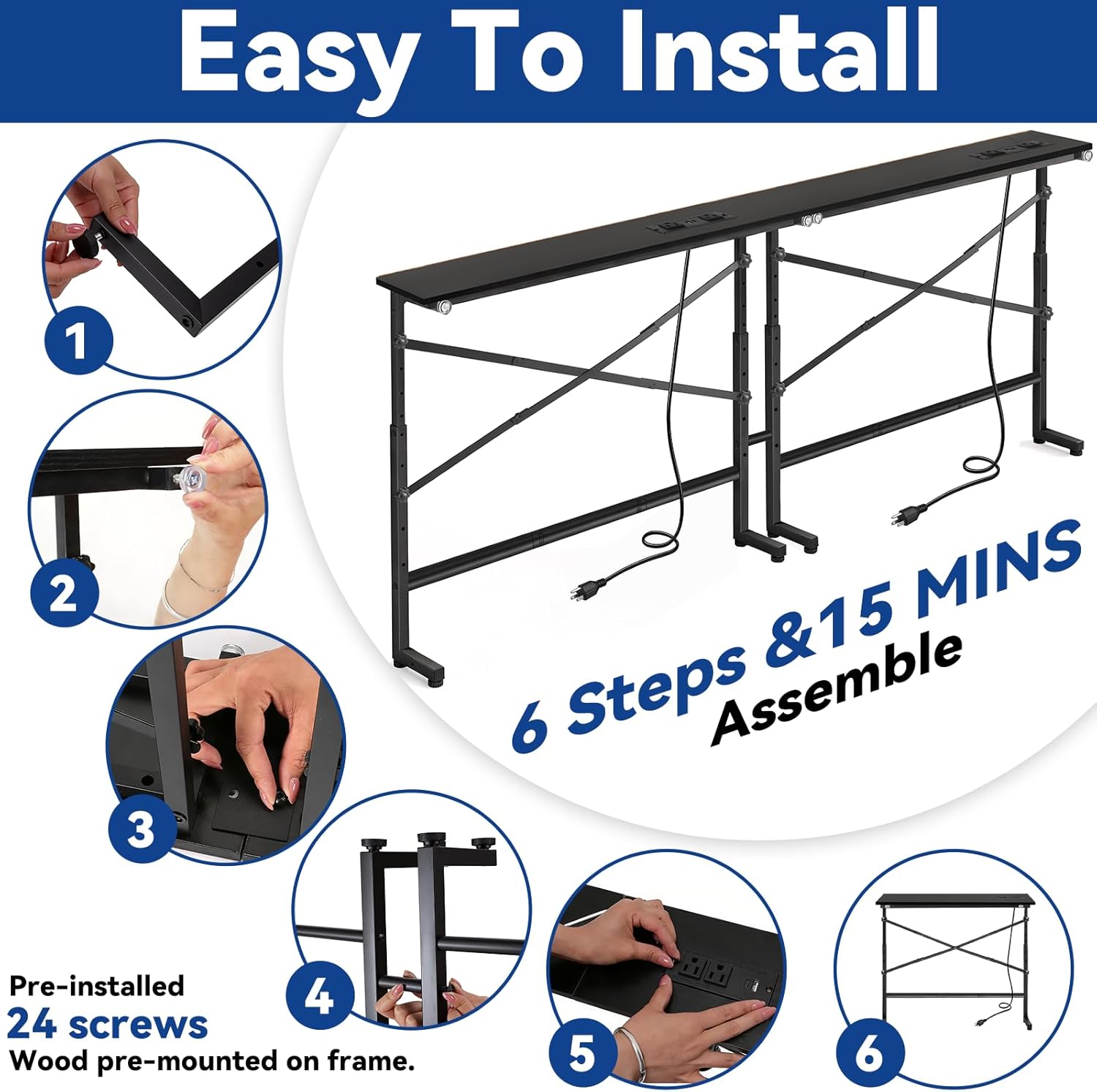 Easy To Install

1

2

3

4

5

6

6 Steps &15 MINS
Assemble

Pre-installed
24 screws
Wood pre-mounted on frame.