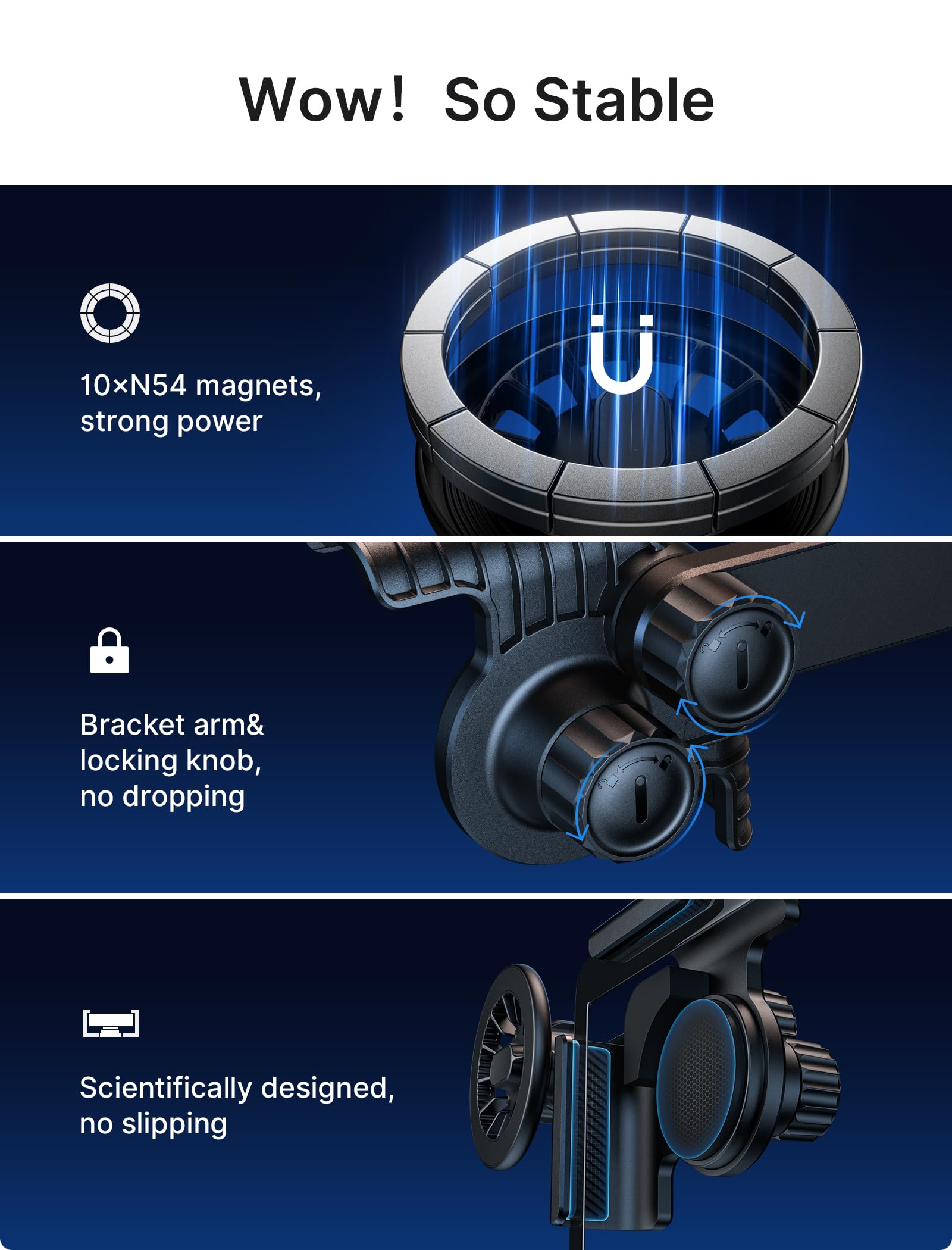 Wow！ So Stable

10×N54 magnets, strong power

Bracket arm& locking knob, no dropping

Scientifically designed, no slipping