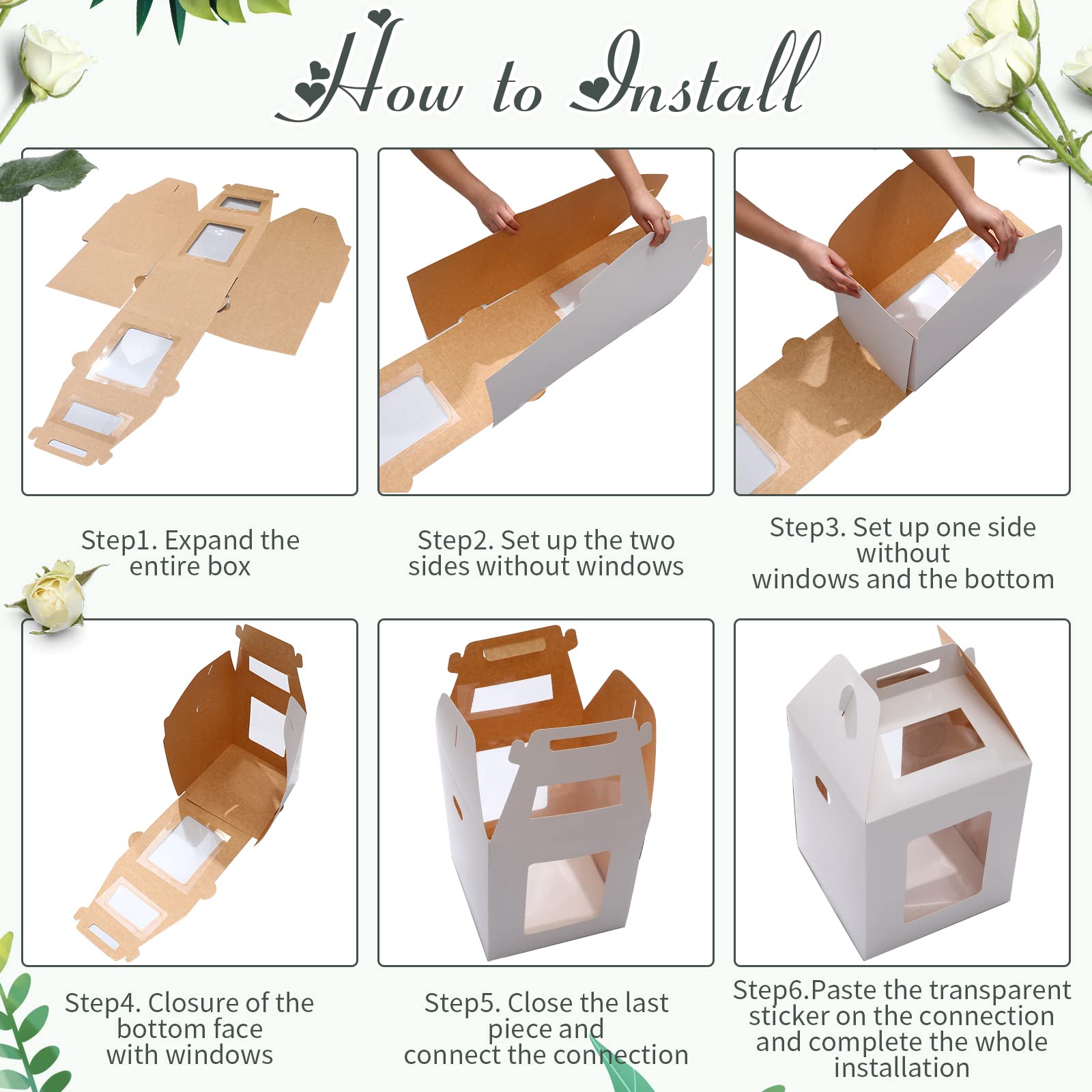 How to Install

Step1. Expand the entire box

Step2. Set up the two sides without windows

Step3. Set up one side without windows and the bottom

Step4. Closure of the bottom face with windows

Step5. Close the last piece and connect the connection

Step6.Paste the transparent sticker on the connection and complete the whole installation