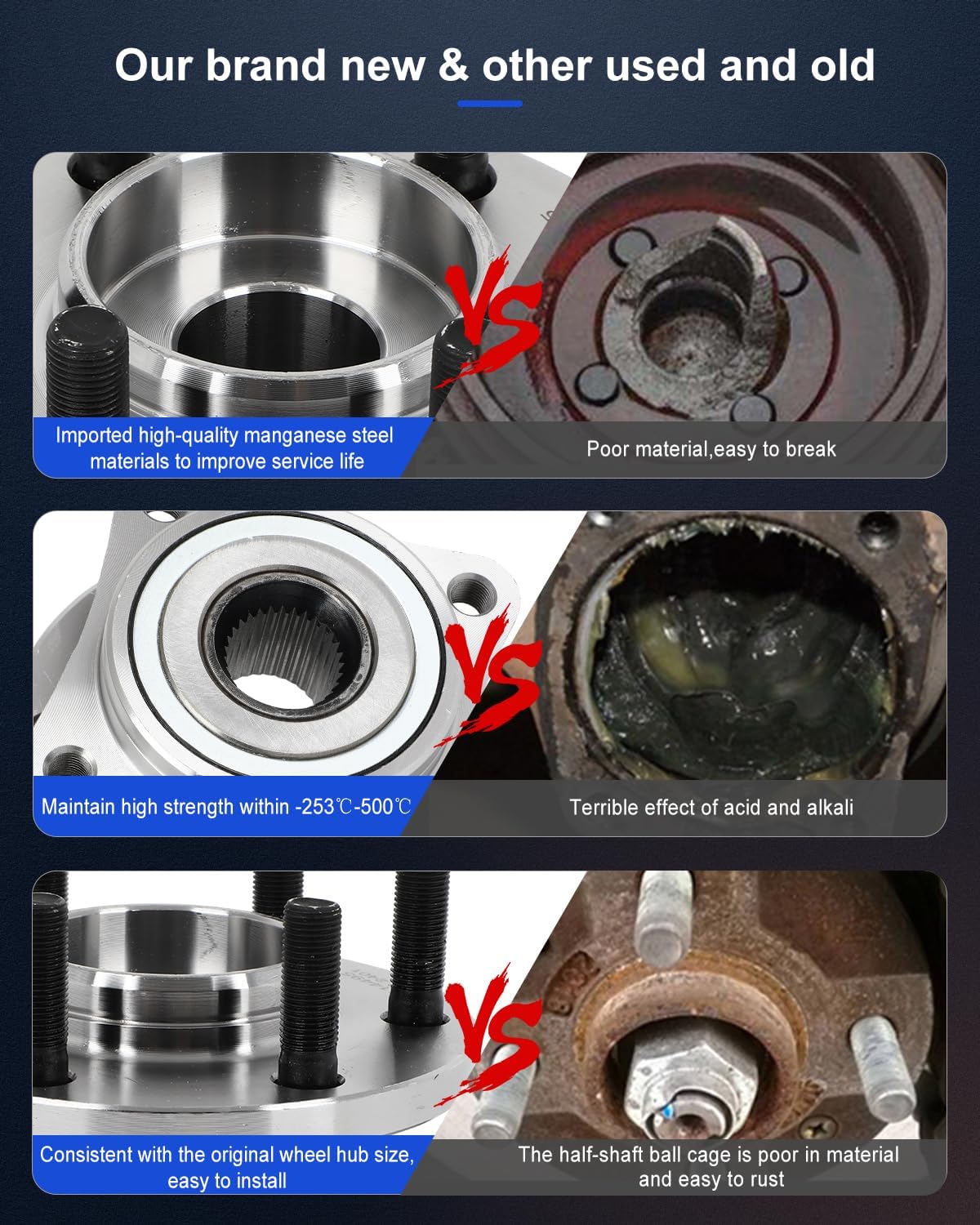 Our brand new & other used and old

VS

Imported high-quality manganese steel materials to improve service life

Poor material,easy to break

VS

Maintain high strength within -253℃-500℃

Terrible effect of acid and alkali

VS

Consistent with the original wheel hub size, easy to install

The half-shaft ball cage is poor in material and easy to rust