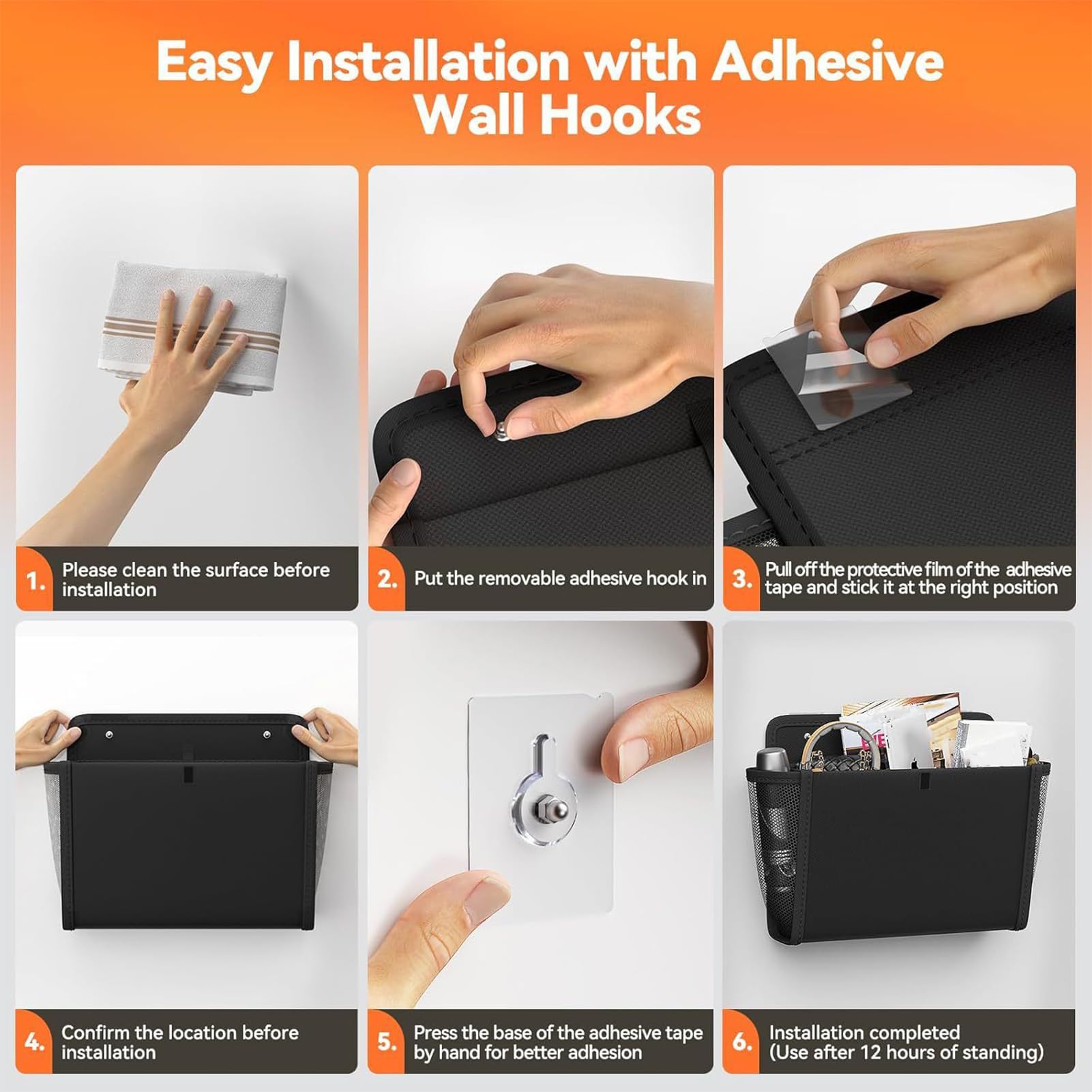 Easy Installation with Adhesive Wall Hooks

1. Please clean the surface before installation

2. Put the removable adhesive hook in

3. Pull off the protective film of the adhesive tape and stick it at the right position

4. Confirm the location before installation

5. Press the base of the adhesive tape by hand for better adhesion

6. Installation completed (Use after 12 hours of standing)