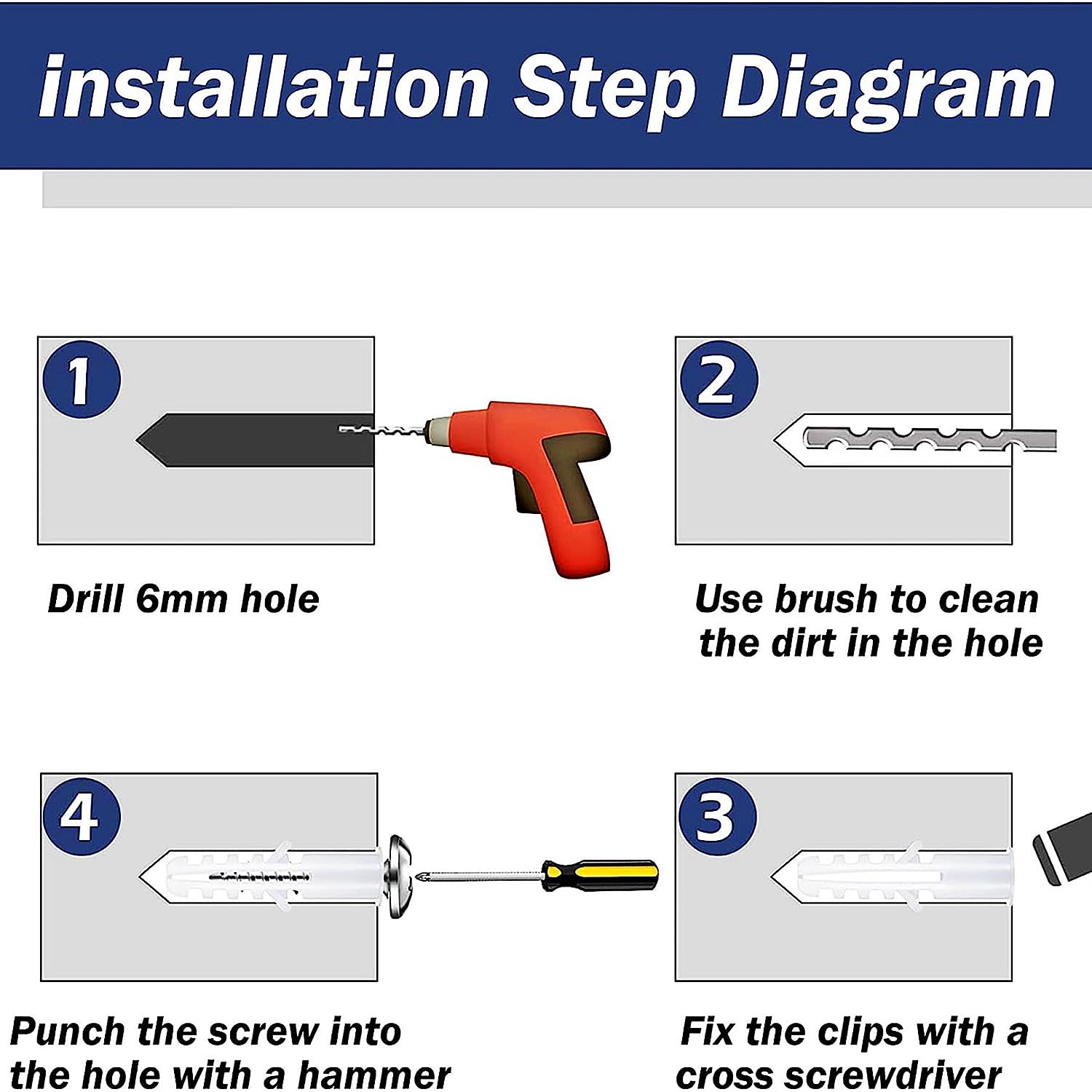 installation Step Diagram

1

Drill 6mm hole

2

Use brush to clean the dirt in the hole

4

Punch the screw into the hole with a hammer

3

Fix the clips with a cross screwdriver