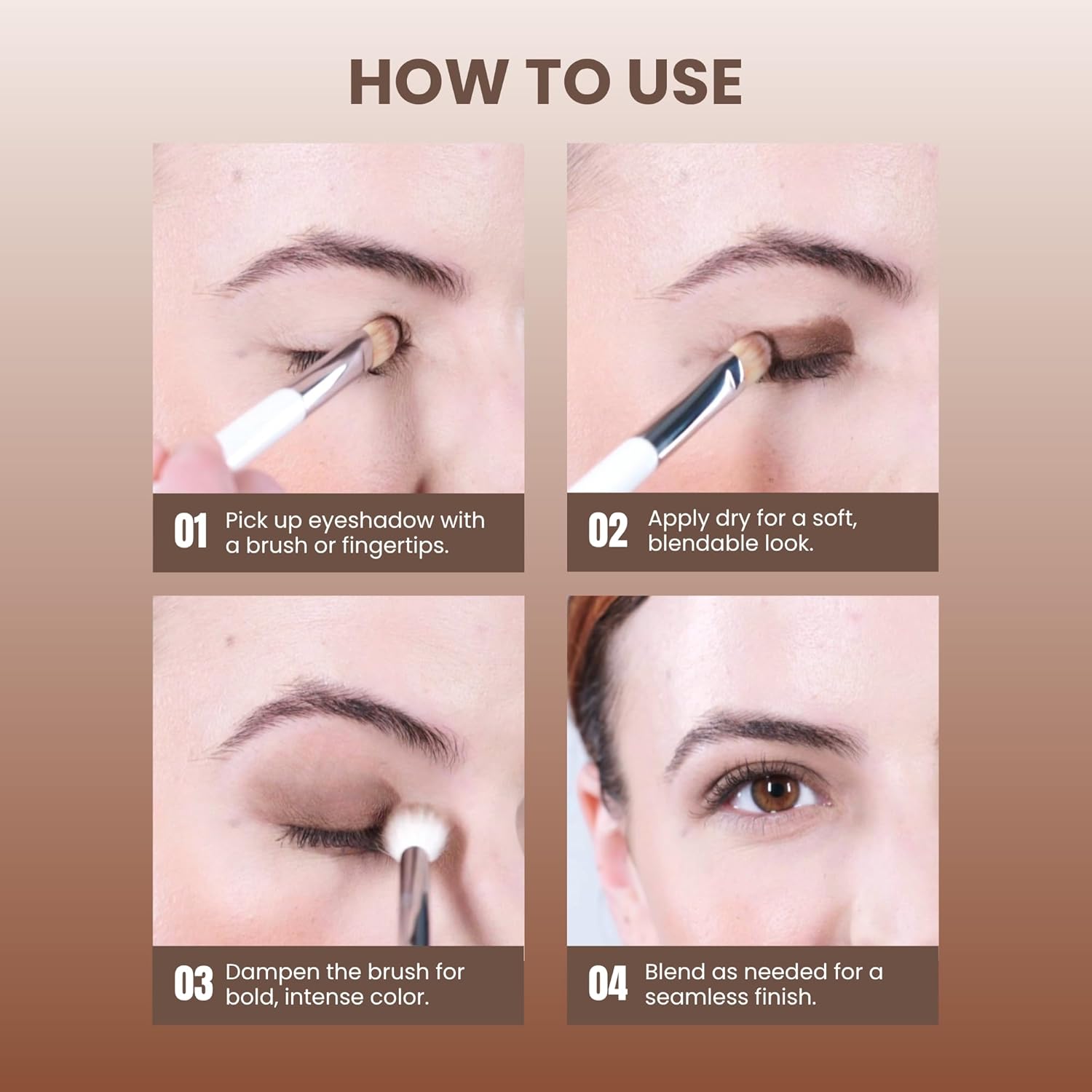 HOW TO USE

01 Pick up eyeshadow with a brush or fingertips.

02 Apply dry for a soft, blendable look.

03 Dampen the brush for bold, intense color.

04 Blend as needed for a seamless finish.