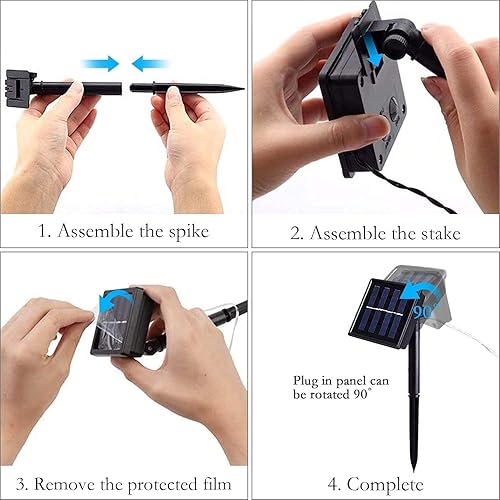 1. Assemble the spike

2. Assemble the stake

3. Remove the protected film

90°

Plug in panel can be rotated 90°

4. Complete