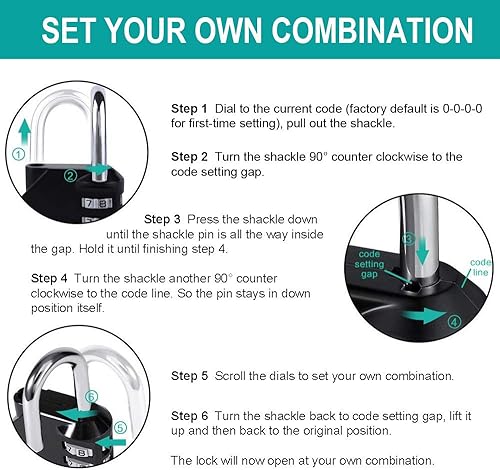 SET YOUR OWN COMBINATION

①

②

7 8

Step 1 Dial to the current code (factory default is 0-0-0-0 for first-time setting), pull out the shackle.

Step 2 Turn the shackle 90° counter clockwise to the code setting gap.

Step 3 Press the shackle down until the shackle pin is all the way inside the gap. Hold it until finishing step 4.

Step 4 Turn the shackle another 90° counter clockwise to the code line. So the pin stays in down position itself.

③

code setting gap

code line

④

⑥

⑤

7 8

Step 5 Scroll the dials to set your own combination.

Step 6 Turn the shackle back to code setting gap, lift it up and then back to the original position.

The lock will now open at your own combination.