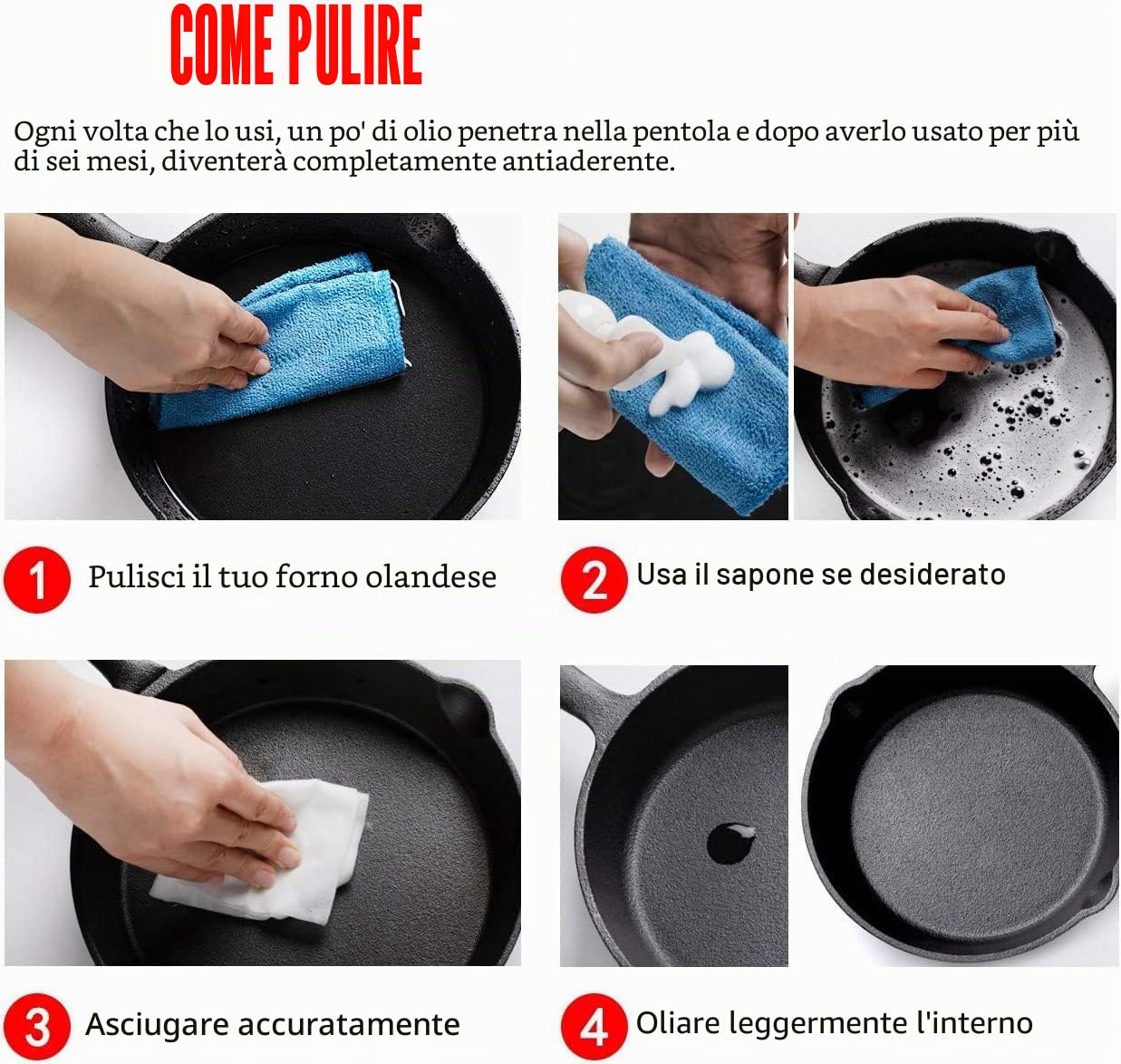 COME PULIRE

Ogni volta che lo usi, un po' di olio penetra nella pentola e dopo averlo usato per più di sei mesi, diventerà completamente antiaderente.

1 Pulisci il tuo forno olandese

2 Usa il sapone se desiderato

3 Asciugare accuratamente

4 Oliare leggermente l'interno