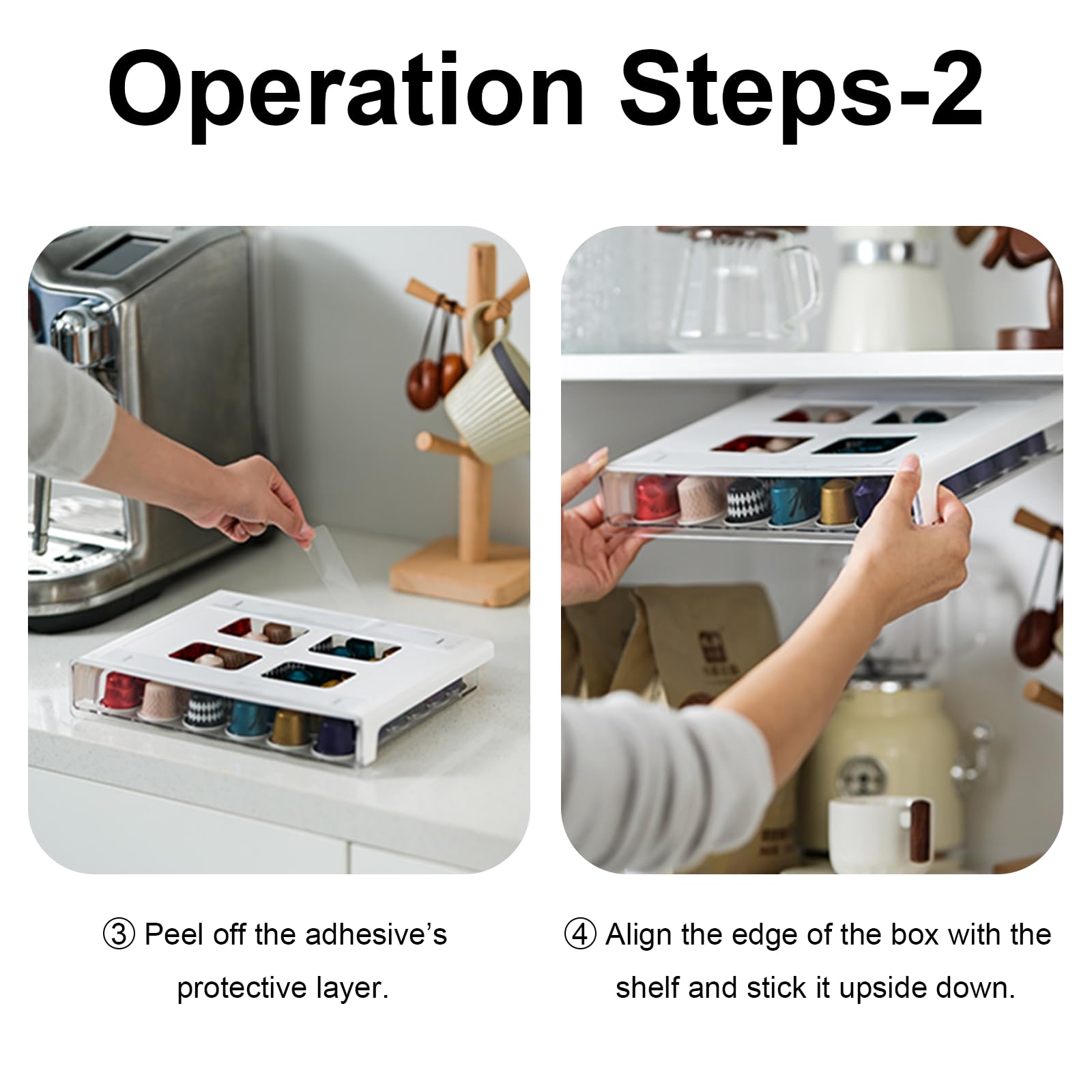 Operation Steps-2

③ Peel off the adhesive's protective layer.

④ Align the edge of the box with the shelf and stick it upside down.