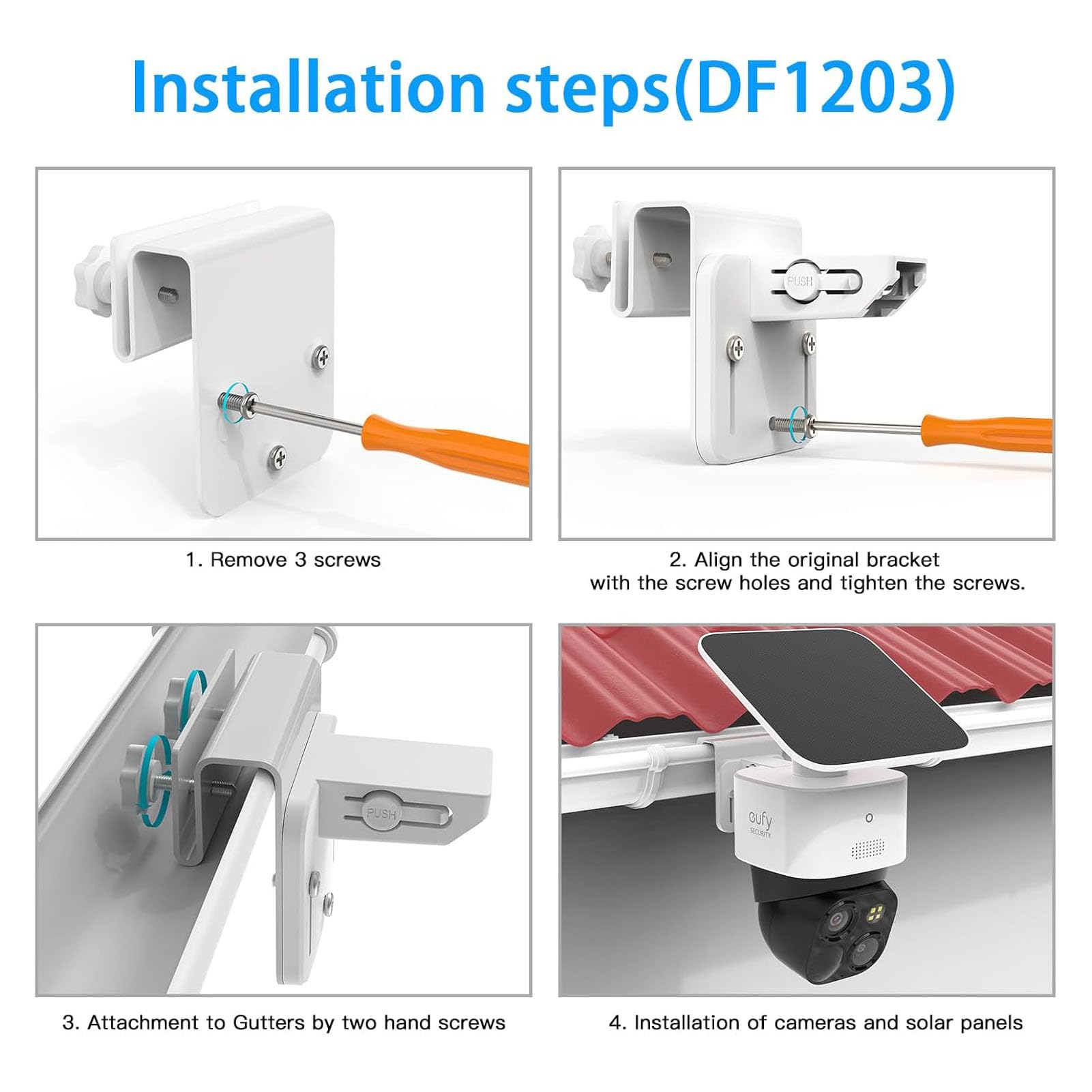 Installation steps(DF1203)

PUSH

1. Remove 3 screws

2. Align the original bracket with the screw holes and tighten the screws.

PUSH

eufy SECURITY

3. Attachment to Gutters by two hand screws

4. Installation of cameras and solar panels