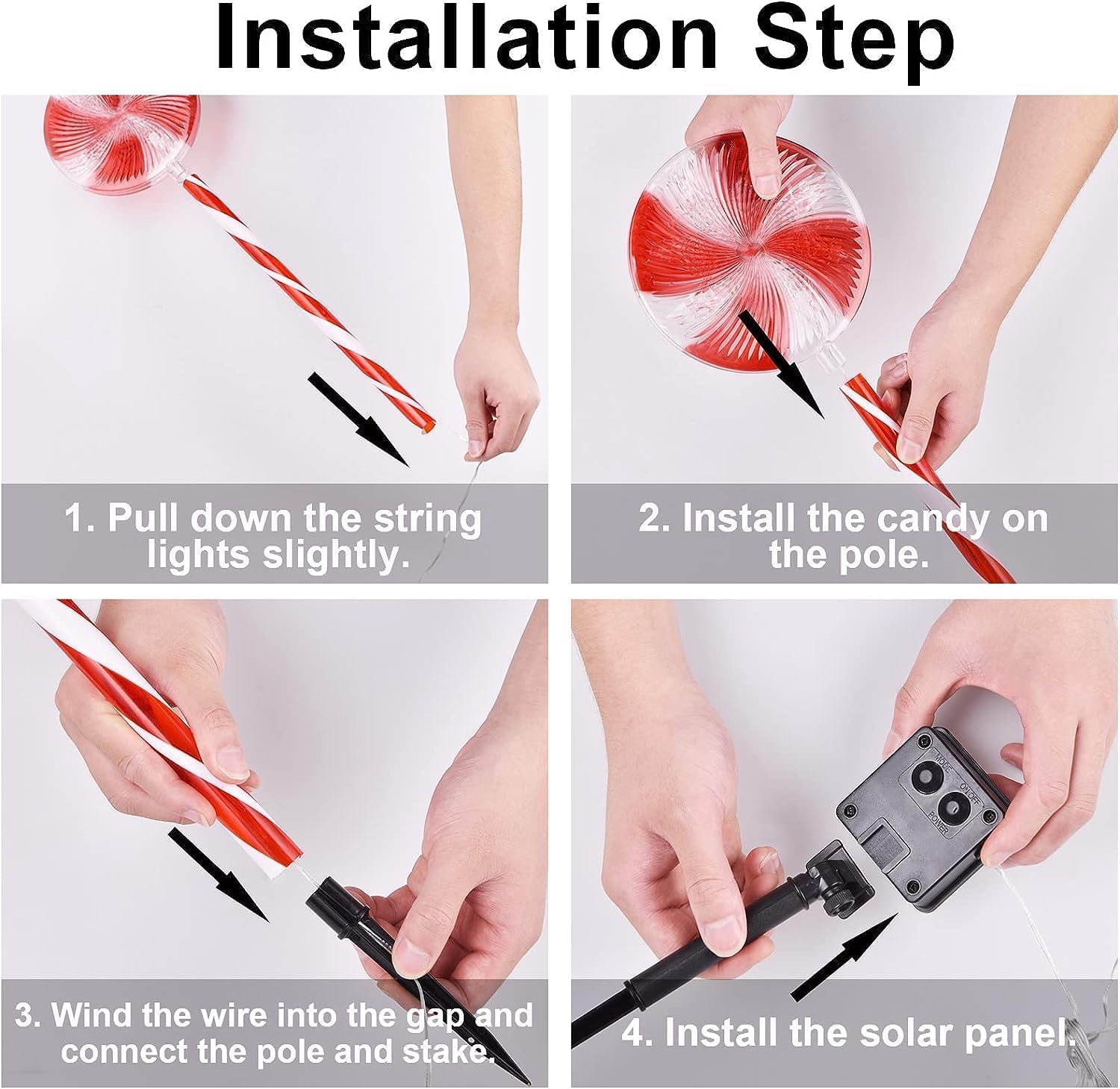 Installation Step

1. Pull down the string lights slightly.

2. Install the candy on the pole.

3. Wind the wire into the gap and connect the pole and stake.

MODE
ON/OFF
POWER

4. Install the solar panel.