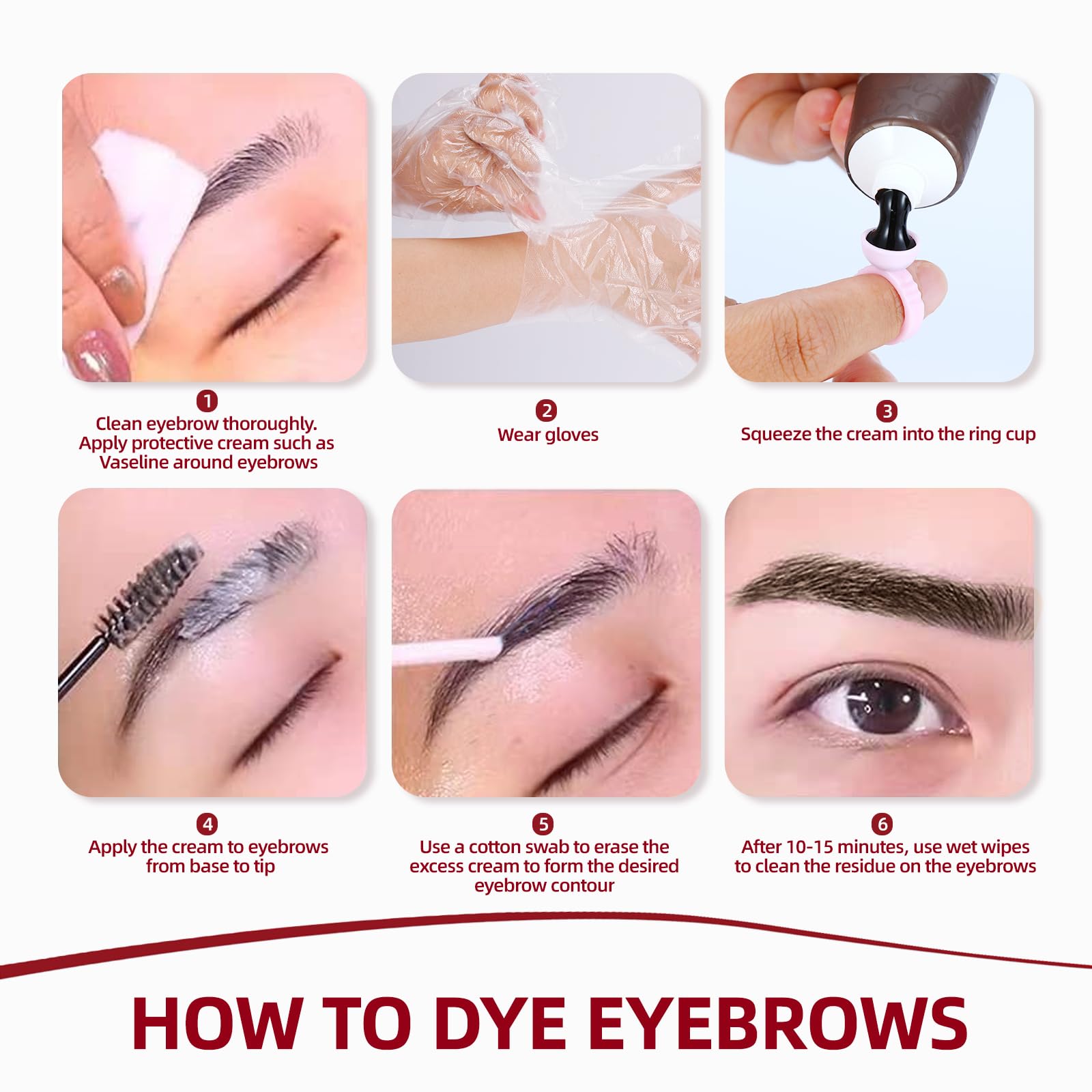 1
Clean eyebrow thoroughly. Apply protective cream such as Vaseline around eyebrows

2
Wear gloves

3
Squeeze the cream into the ring cup

4
Apply the cream to eyebrows from base to tip

5
Use a cotton swab to erase the excess cream to form the desired eyebrow contour

6
After 10-15 minutes, use wet wipes to clean the residue on the eyebrows

HOW TO DYE EYEBROWS