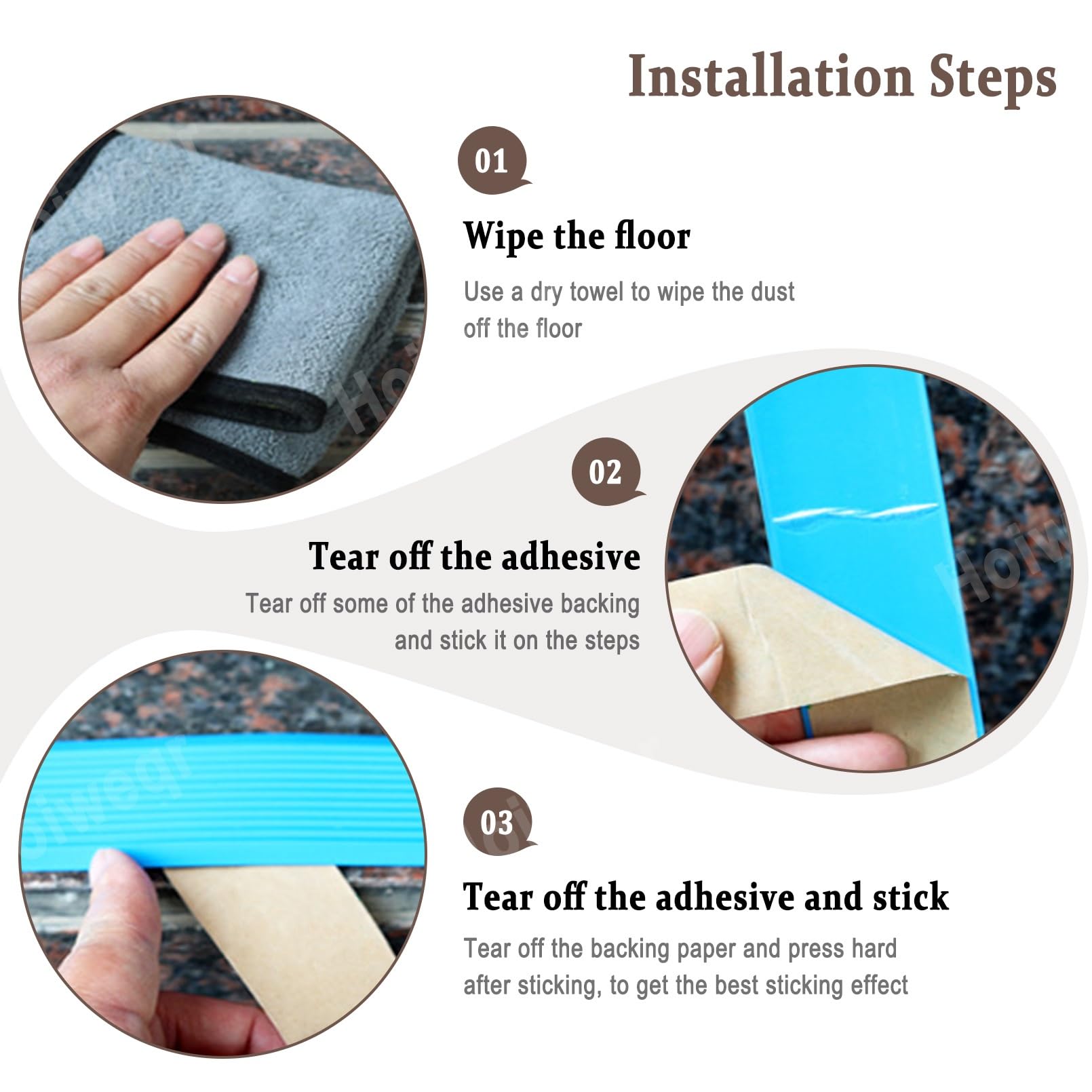 Installation Steps

01

Wipe the floor

Use a dry towel to wipe the dust off the floor

02

Tear off the adhesive

Tear off some of the adhesive backing and stick it on the steps

03

Tear off the adhesive and stick

Tear off the backing paper and press hard after sticking, to get the best sticking effect