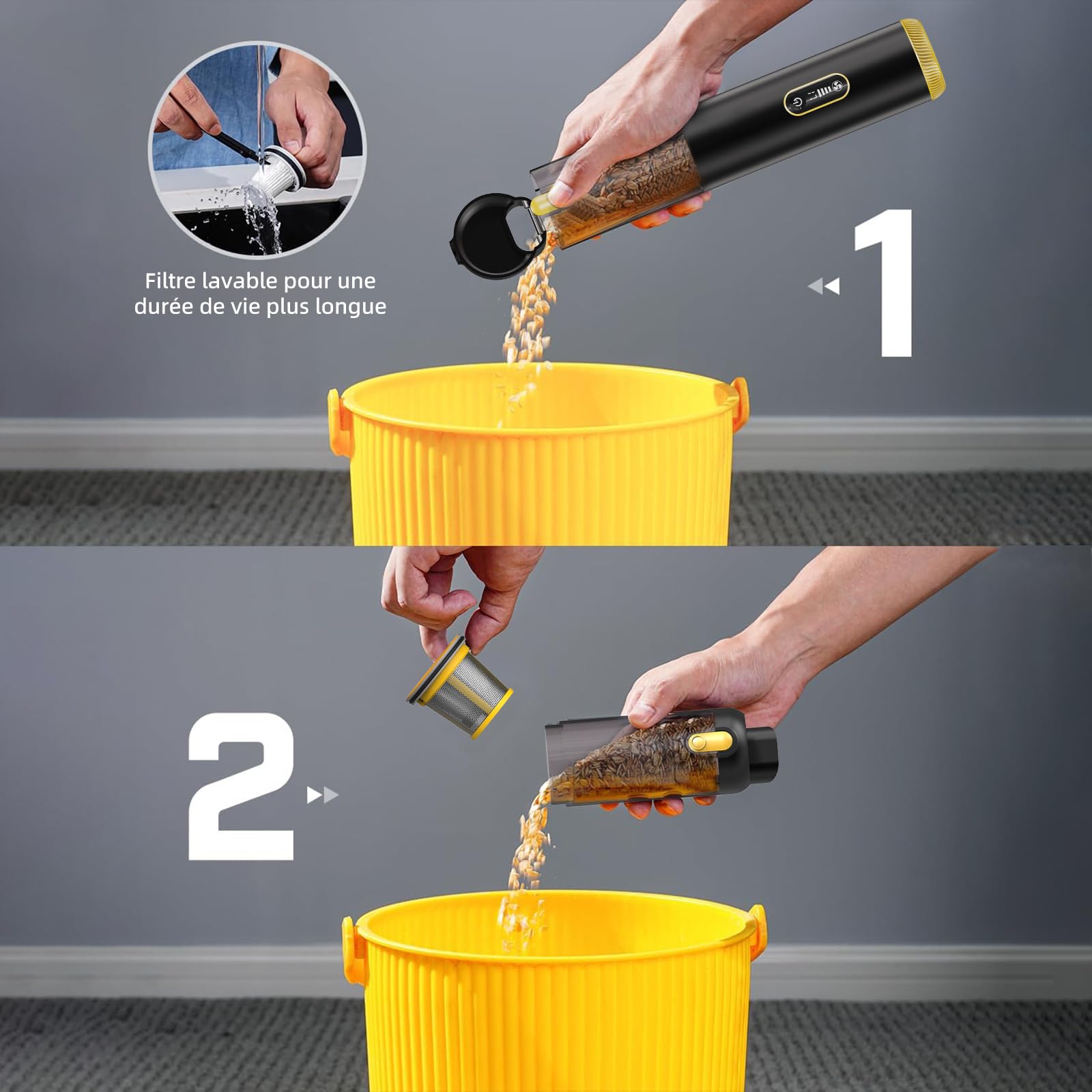 Filtre lavable pour une durée de vie plus longue

1

2