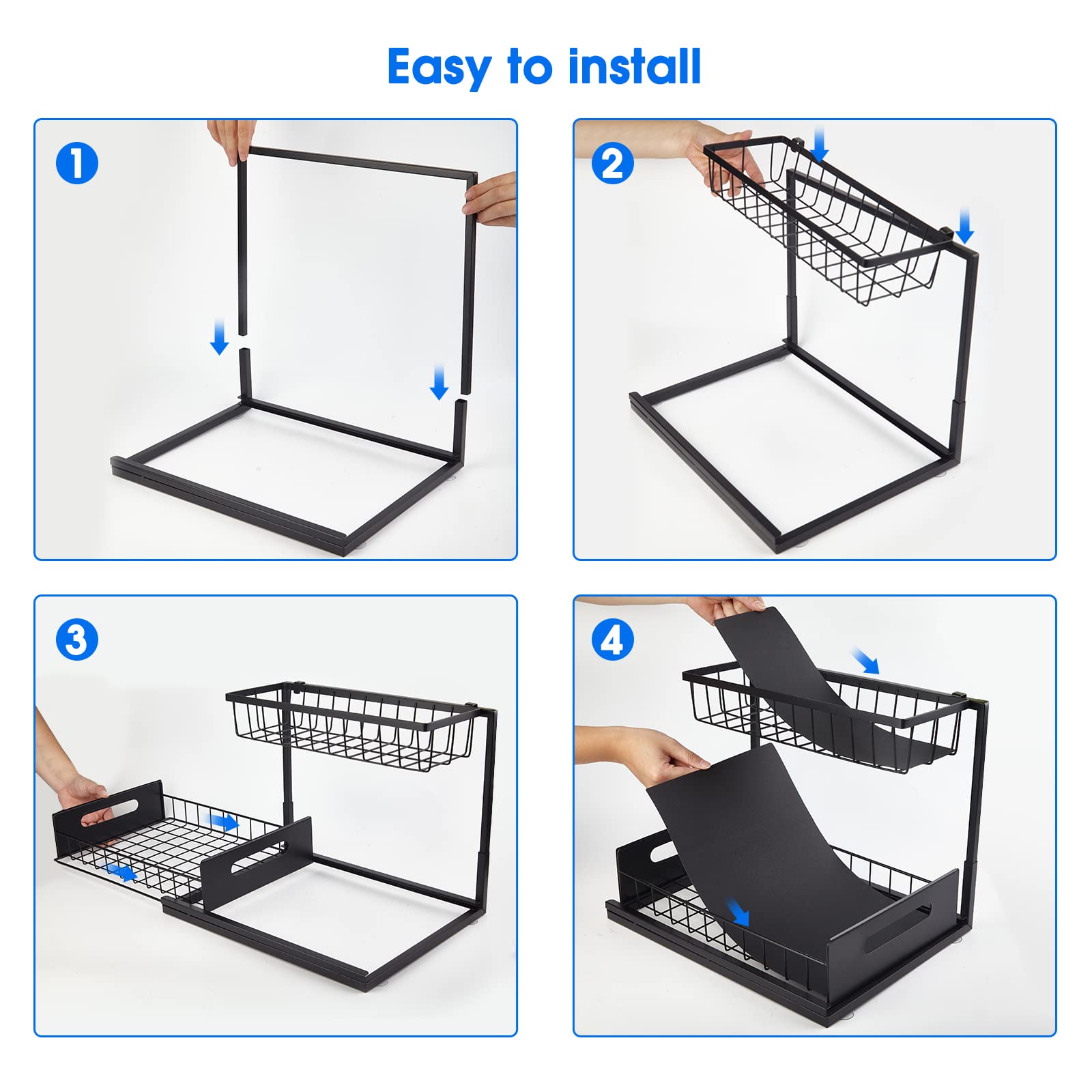 Easy to install

1

2

3

4