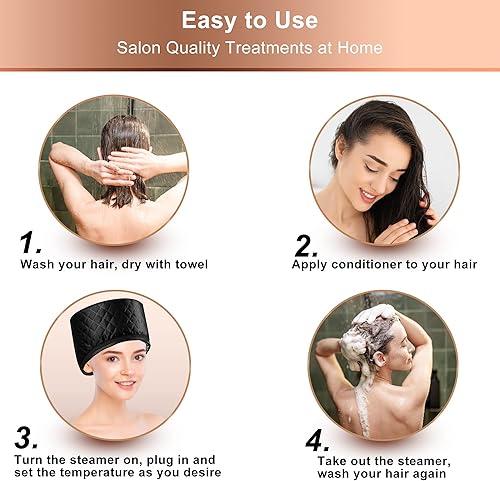 Easy to Use
Salon Quality Treatments at Home

1.
Wash your hair, dry with towel

2.
Apply conditioner to your hair

3.
Turn the steamer on, plug in and set the temperature as you desire

4.
Take out the steamer, wash your hair again