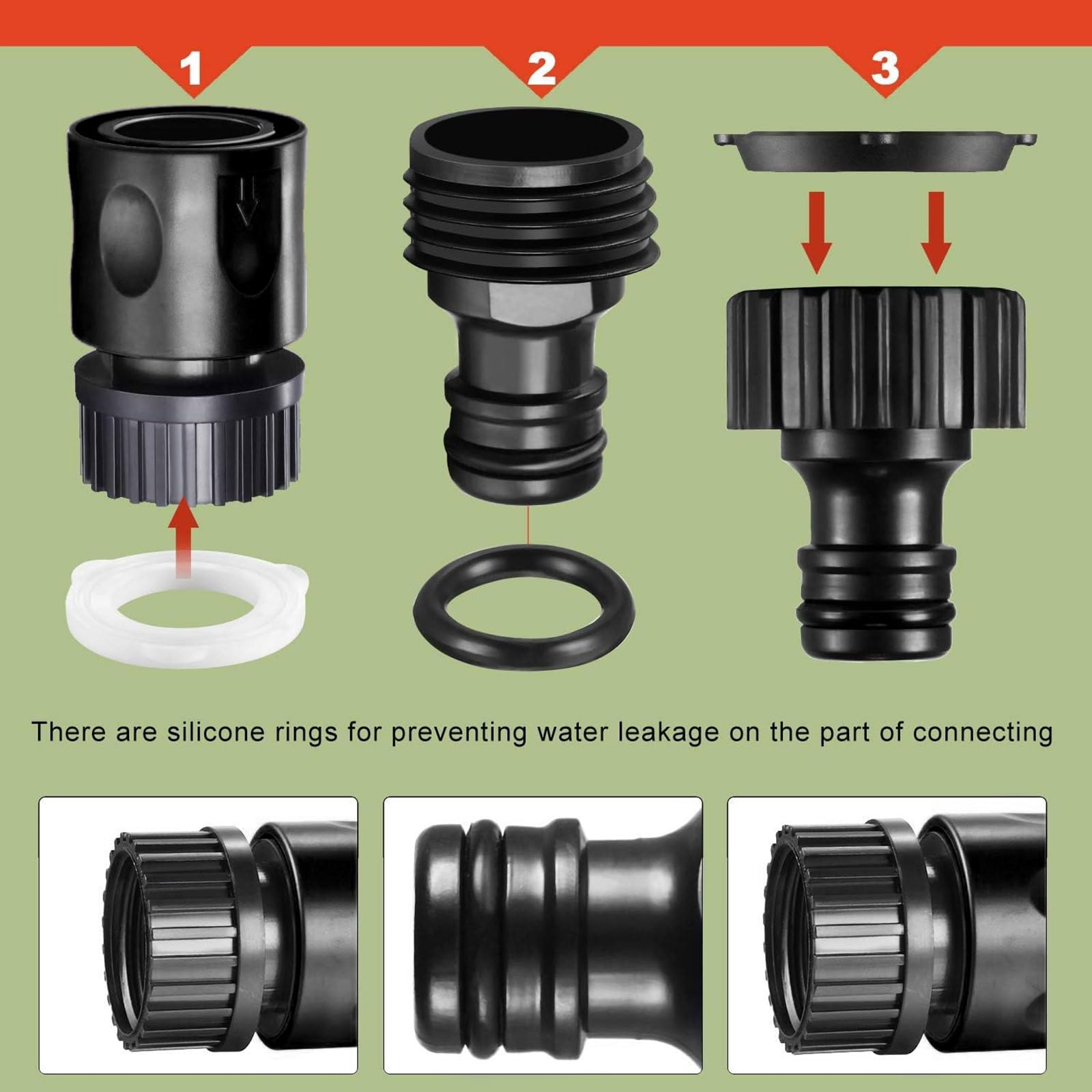 1

2

3

There are silicone rings for preventing water leakage on the part of connecting