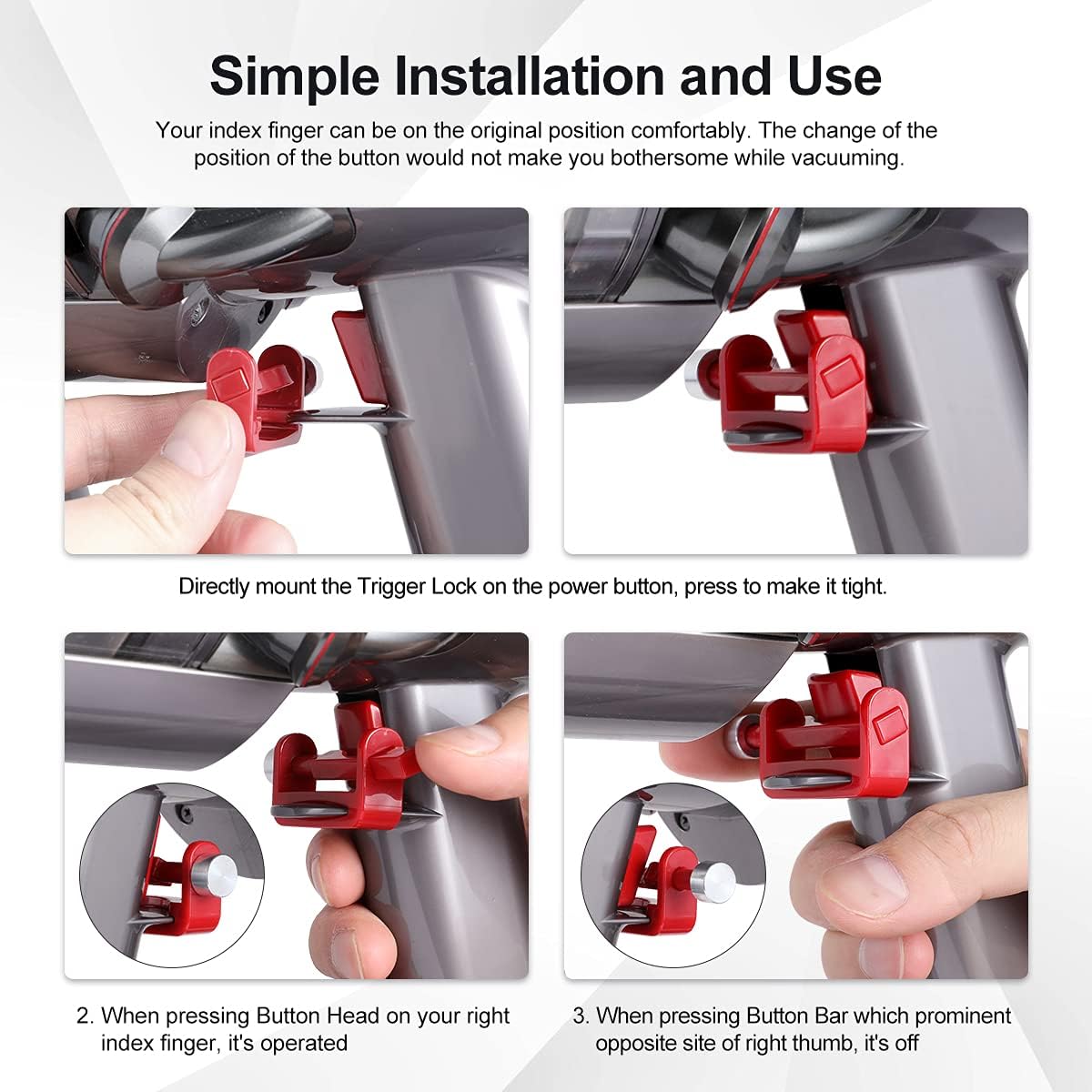 Simple Installation and Use

Your index finger can be on the original position comfortably. The change of the position of the button would not make you bothersome while vacuuming.

Directly mount the Trigger Lock on the power button, press to make it tight.

2. When pressing Button Head on your right index finger, it's operated

3. When pressing Button Bar which prominent opposite site of right thumb, it's off