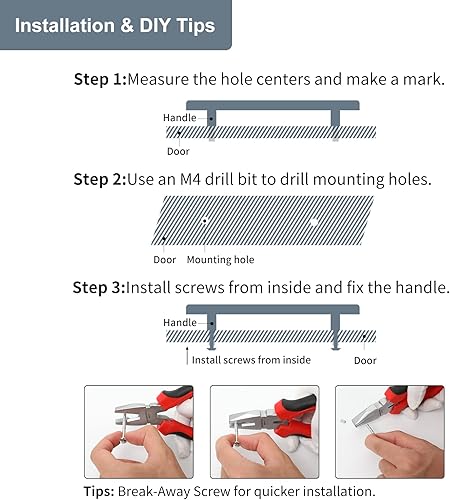 Installation & DIY Tips

Step 1:Measure the hole centers and make a mark.

Handle

Door

Step 2:Use an M4 drill bit to drill mounting holes.

Door

Mounting hole

Step 3:Install screws from inside and fix the handle.

Handle

Install screws from inside

Door

Tips: Break-Away Screw for quicker installation.