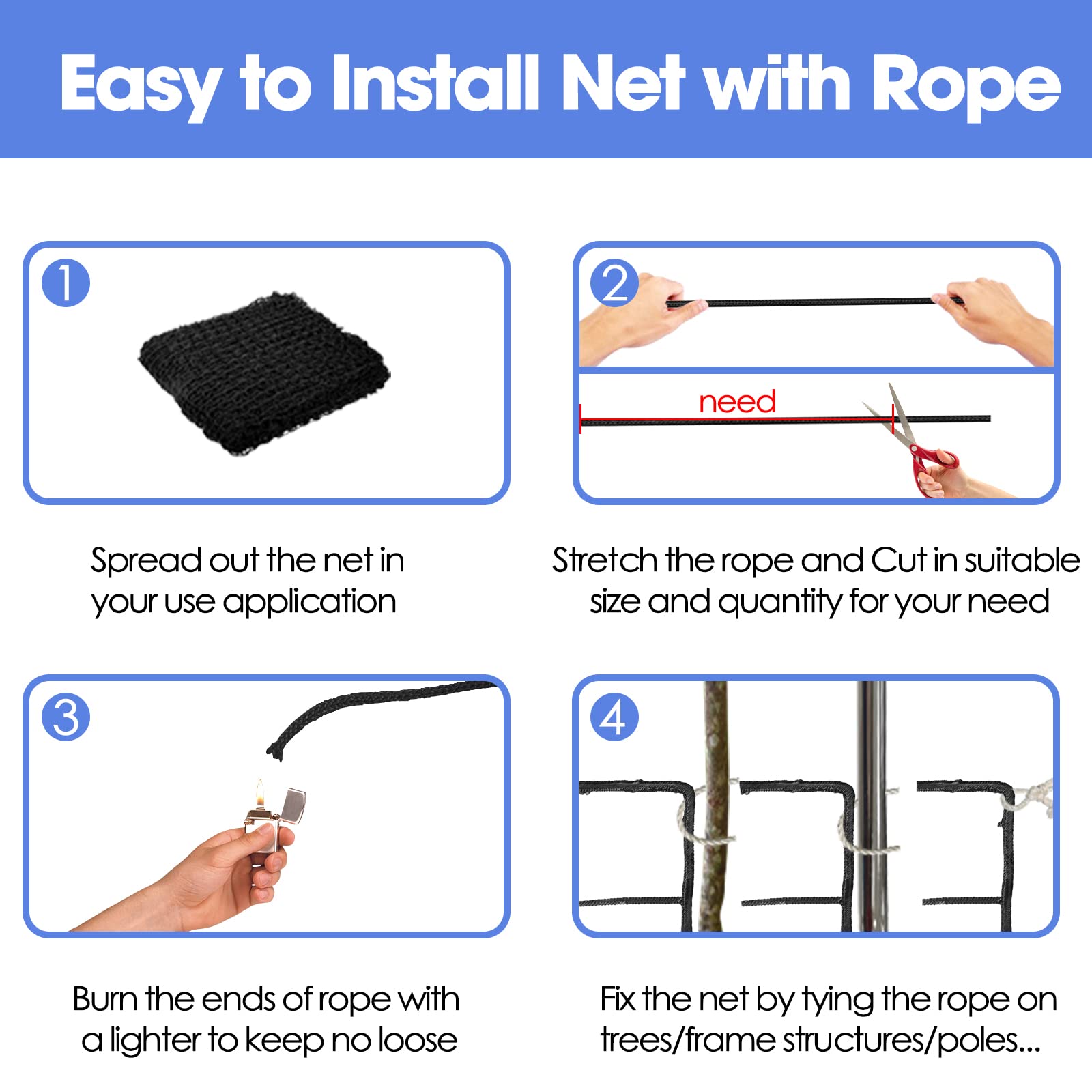 Easy to Install Net with Rope

1

Spread out the net in your use application

2

need

Stretch the rope and Cut in suitable size and quantity for your need

3

Burn the ends of rope with a lighter to keep no loose

4

Fix the net by tying the rope on trees/frame structures/poles...