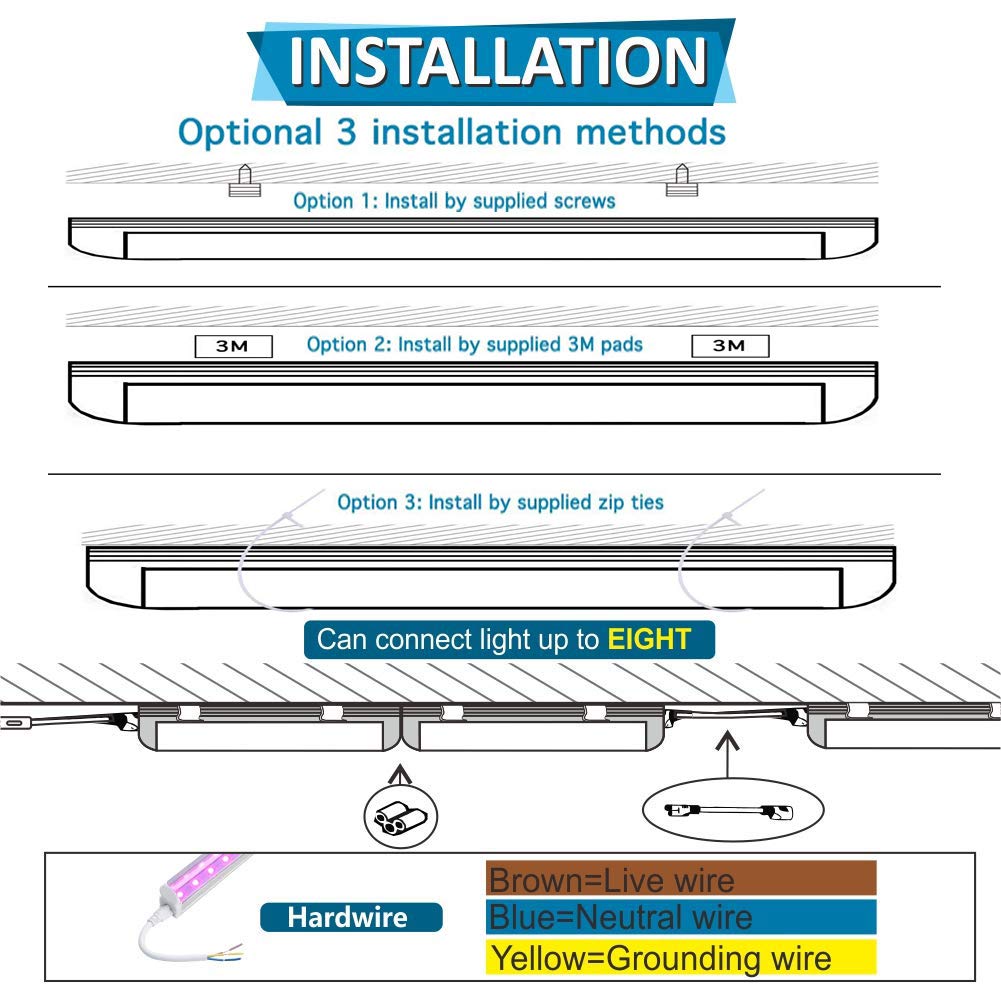 INSTALLATION

Optional 3 installation methods

Option 1: Install by supplied screws

3M
Option 2: Install by supplied 3M pads
3M

Option 3: Install by supplied zip ties

Can connect light up to EIGHT

Hardwire

Brown=Live wire
Blue=Neutral wire
Yellow=Grounding wire