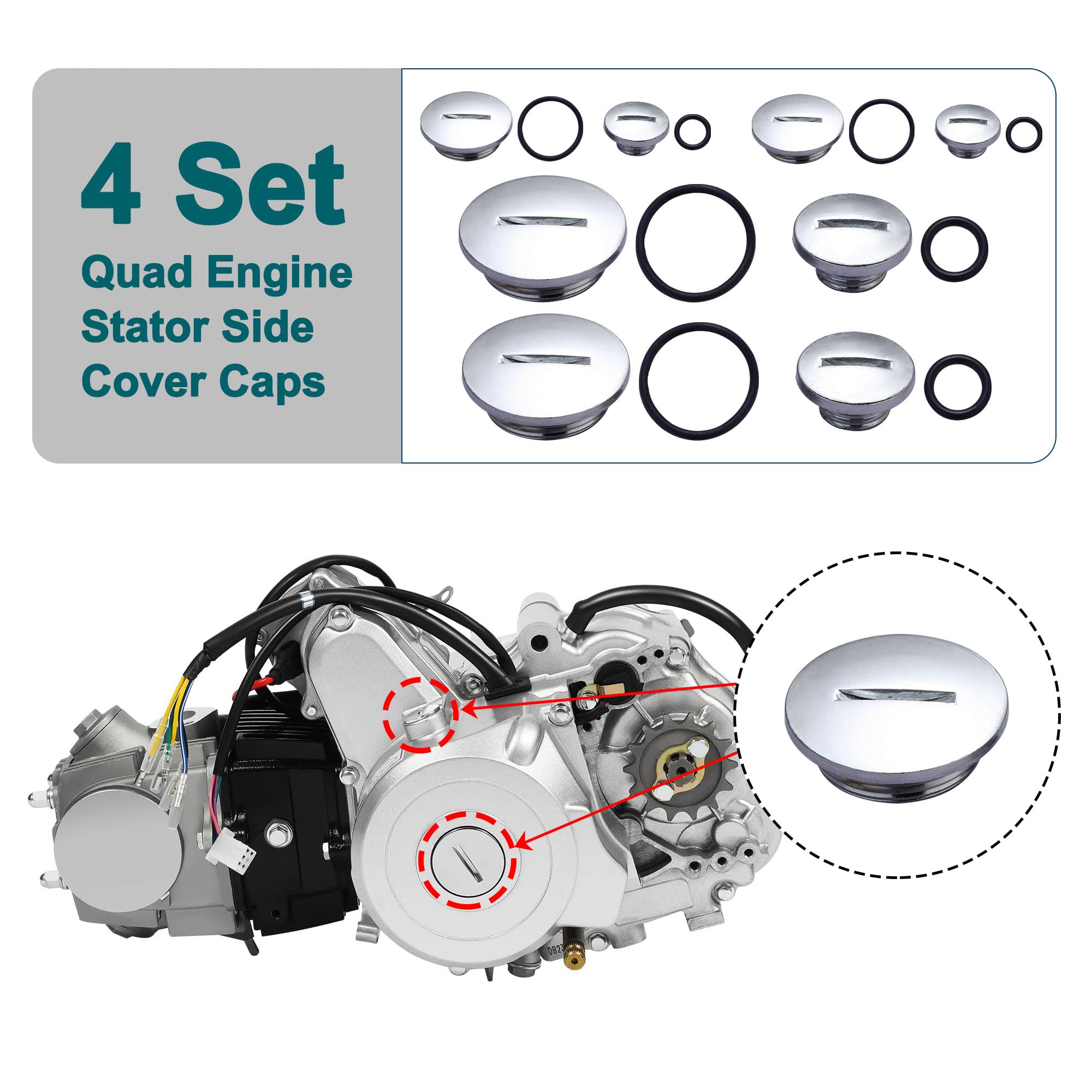 4 Set
Quad Engine Stator Side Cover Caps

DB2