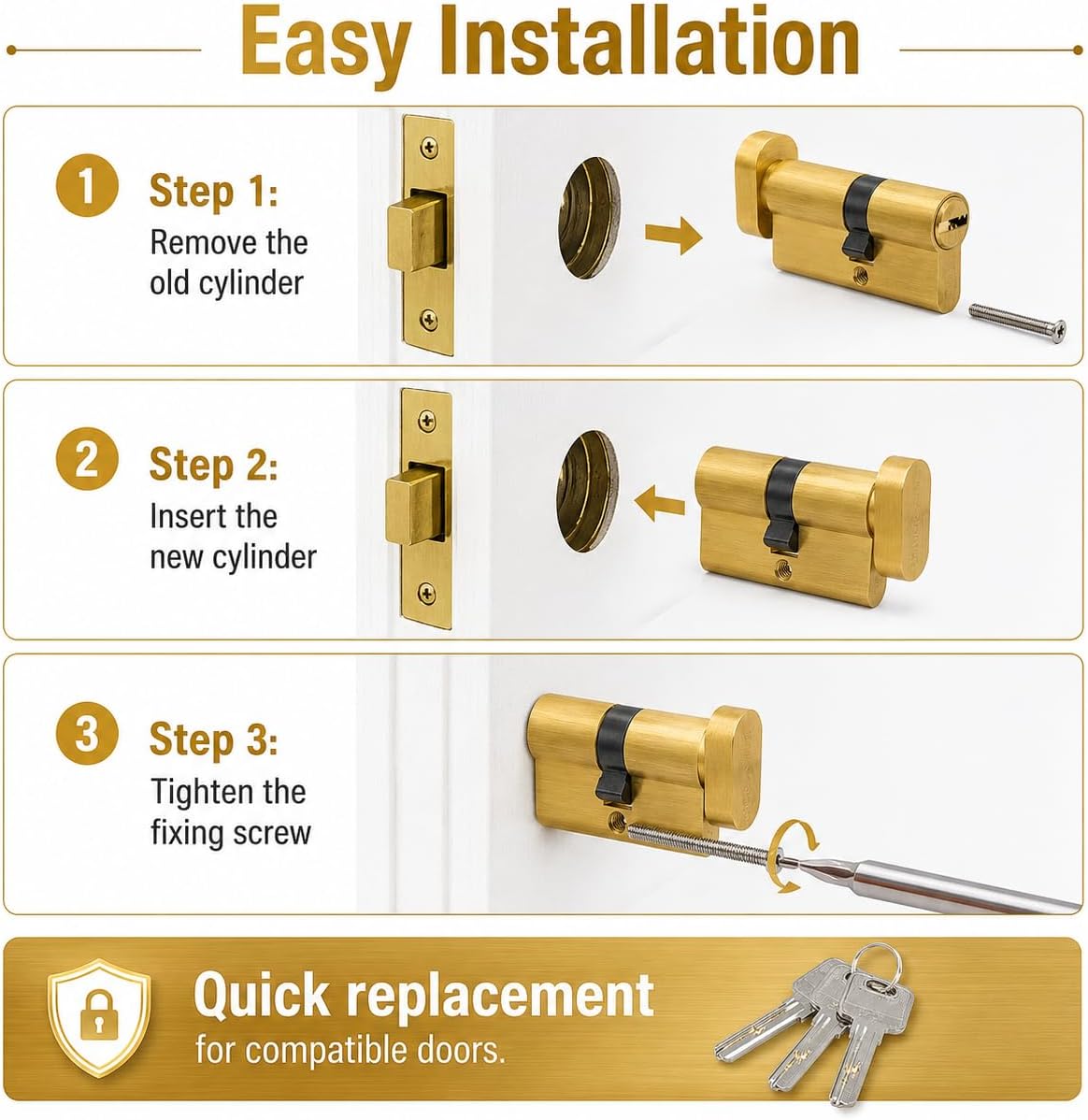 Easy Installation

1 Step 1:
Remove the old cylinder

2 Step 2:
Insert the new cylinder

3 Step 3:
Tighten the fixing screw

Quick replacement
for compatible doors.