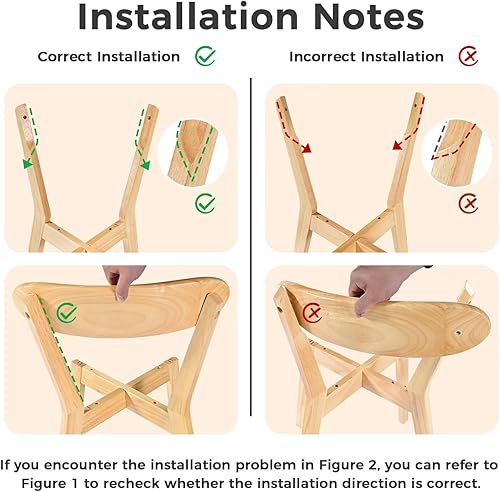 Installation Notes

Correct Installation

Incorrect Installation

If you encounter the installation problem in Figure 2, you can refer to Figure 1 to recheck whether the installation direction is correct.