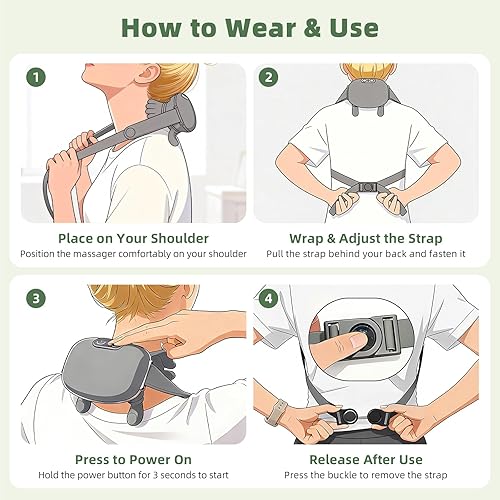 How to Wear & Use

1

Place on Your Shoulder
Position the massager comfortably on your shoulder

2

Wrap & Adjust the Strap
Pull the strap behind your back and fasten it

3

Press to Power On
Hold the power button for 3 seconds to start

4

Release After Use
Press the buckle to remove the strap