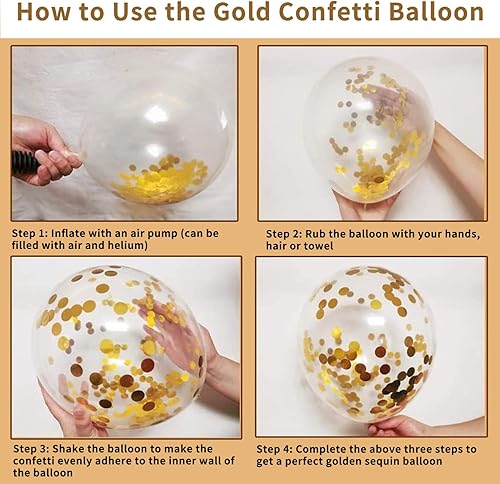 How to Use the Gold Confetti Balloon

Step 1: Inflate with an air pump (can be filled with air and helium)

Step 2: Rub the balloon with your hands, hair or towel

Step 3: Shake the balloon to make the confetti evenly adhere to the inner wall of the balloon

Step 4: Complete the above three steps to get a perfect golden sequin balloon