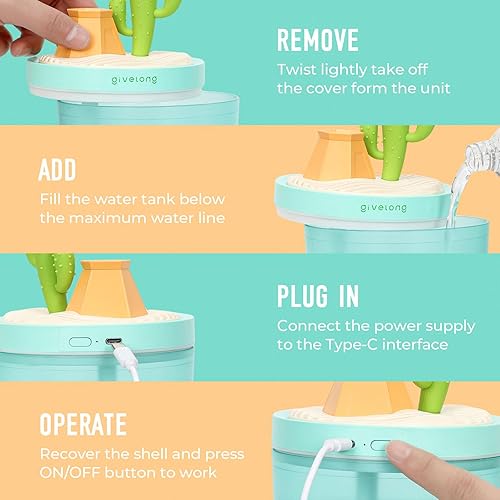 givelong

REMOVE

Twist lightly take off the cover form the unit

ADD

Fill the water tank below the maximum water line

givelong

PLUG IN

Connect the power supply to the Type-C interface

OPERATE

Recover the shell and press ON/OFF button to work