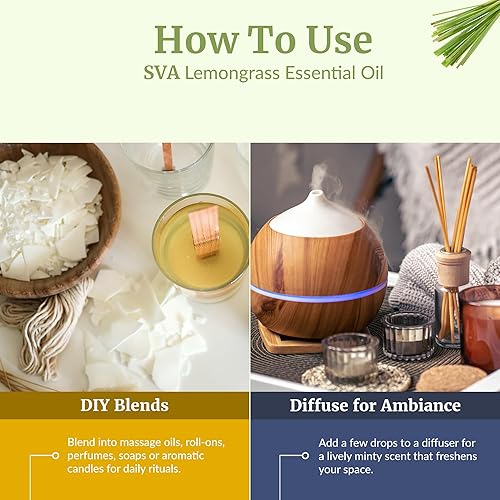 How To Use
SVA Lemongrass Essential Oil

DIY Blends

Blend into massage oils, roll-ons, perfumes, soaps or aromatic candles for daily rituals.

Diffuse for Ambiance

Add a few drops to a diffuser for a lively minty scent that freshens your space.