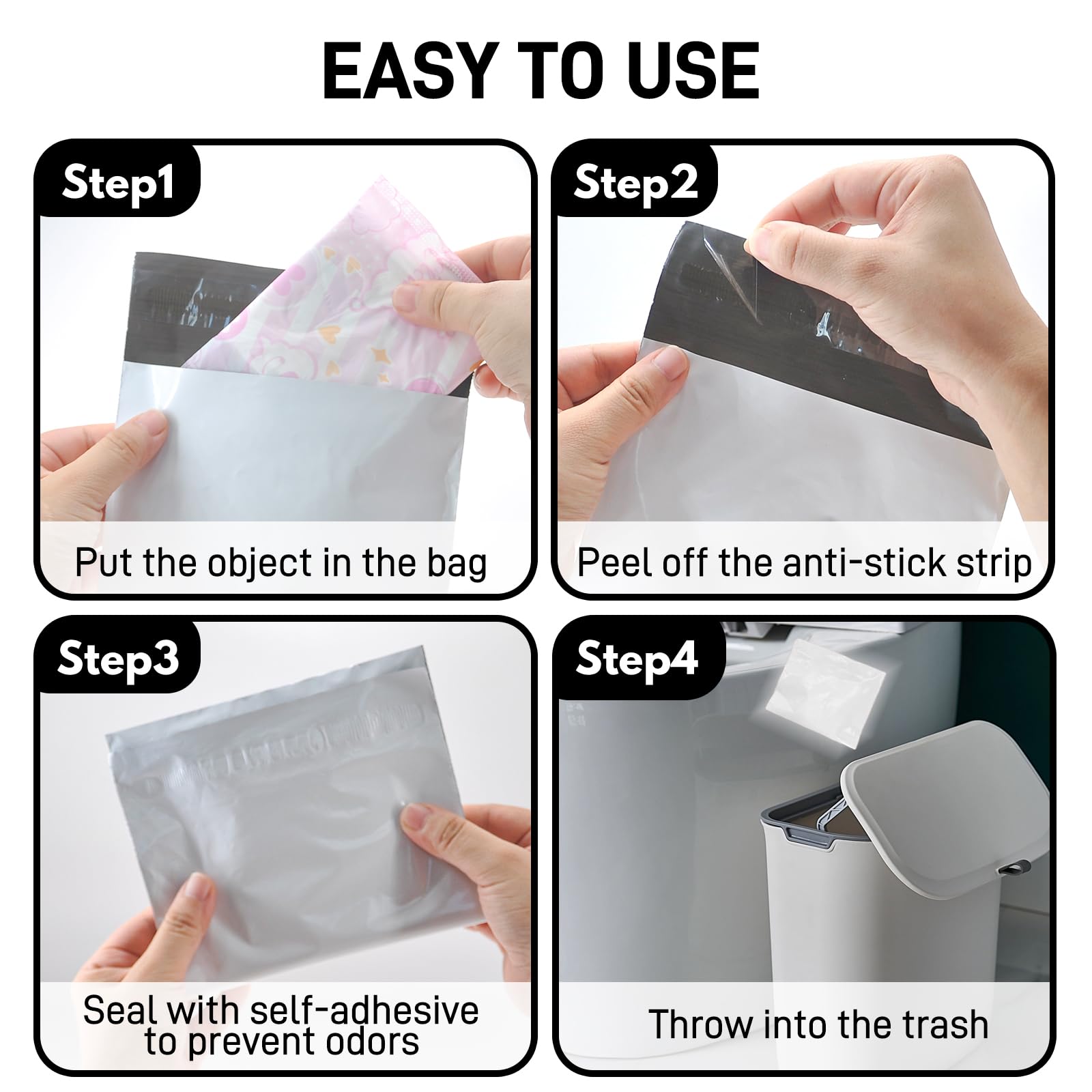 EASY TO USE

Step1

Put the object in the bag

Step2

Peel off the anti-stick strip

Step3

Seal with self-adhesive to prevent odors

Step4

Throw into the trash