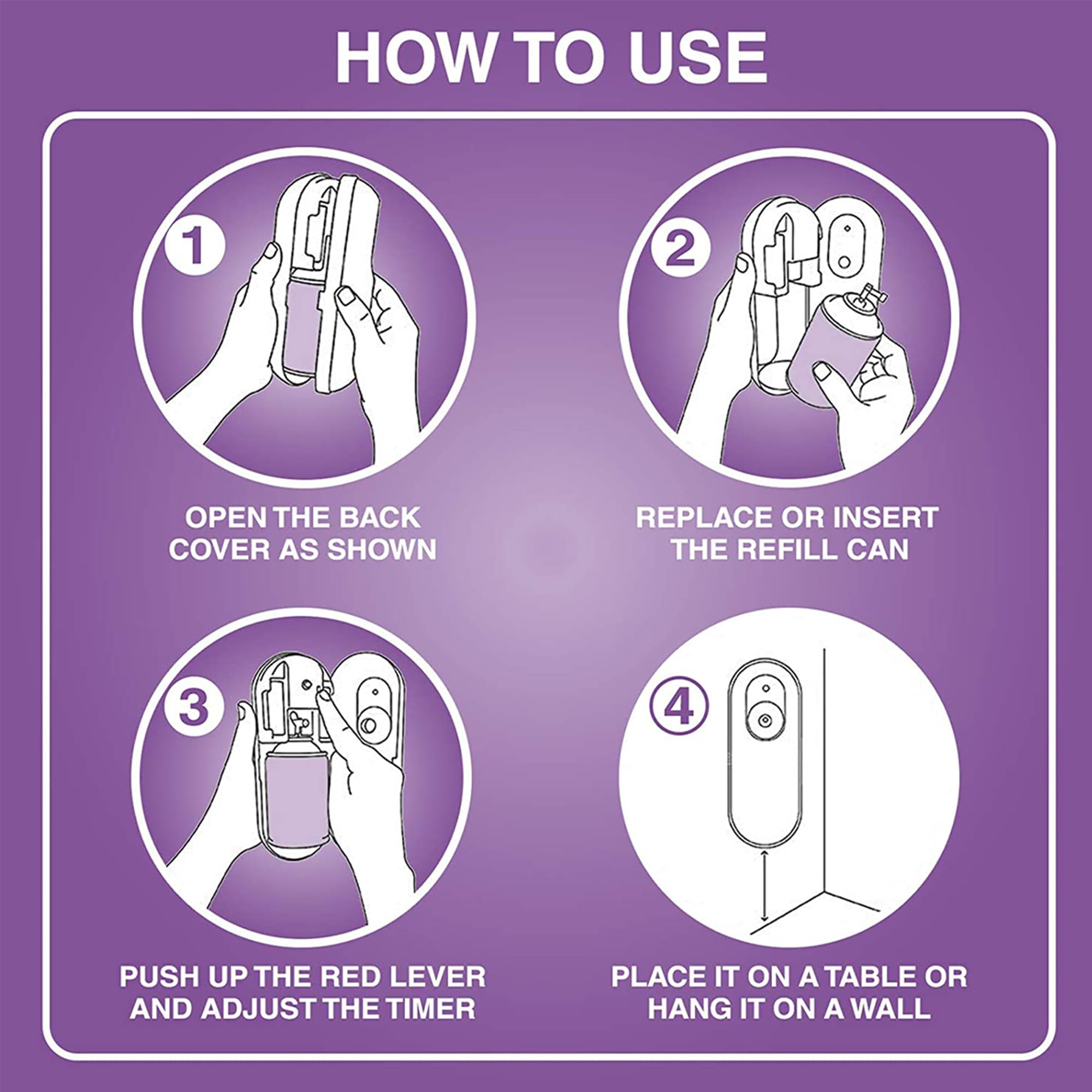 HOW TO USE

1

OPEN THE BACK COVER AS SHOWN

2

REPLACE OR INSERT THE REFILL CAN

3

PUSH UP THE RED LEVER AND ADJUST THE TIMER

4

PLACE IT ON A TABLE OR HANG IT ON A WALL