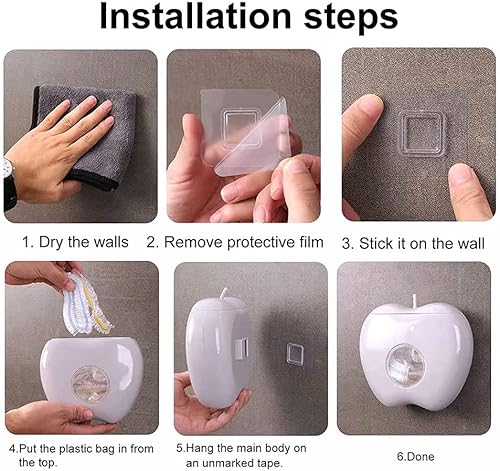 Installation steps

1. Dry the walls

2. Remove protective film

3. Stick it on the wall

4.Put the plastic bag in from the top.

5.Hang the main body on an unmarked tape.

6.Done