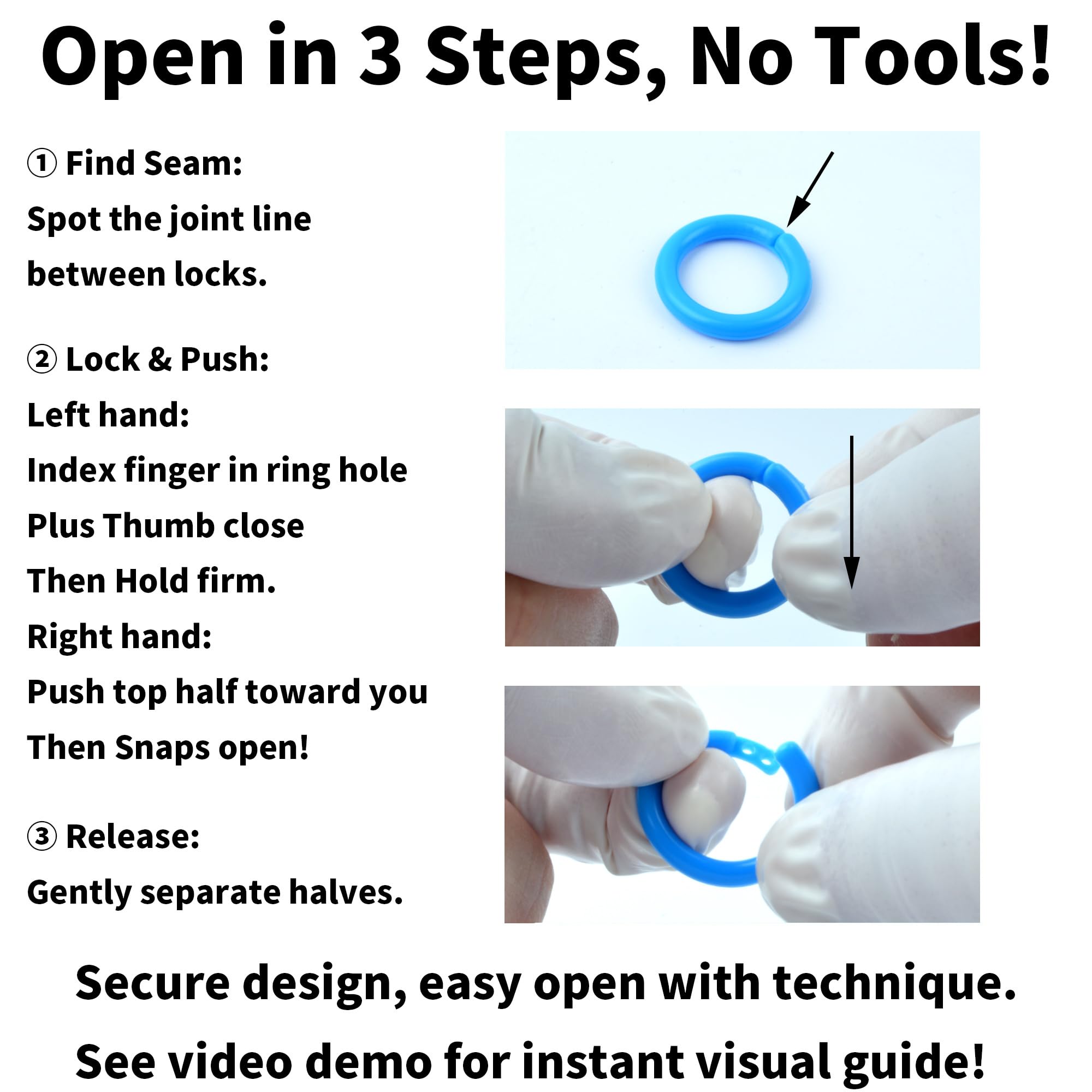 Open in 3 Steps, No Tools!

① Find Seam:
Spot the joint line
between locks.

② Lock & Push:
Left hand:
Index finger in ring hole
Plus Thumb close
Then Hold firm.
Right hand:
Push top half toward you
Then Snaps open!

③ Release:
Gently separate halves.

Secure design, easy open with technique.
See video demo for instant visual guide!