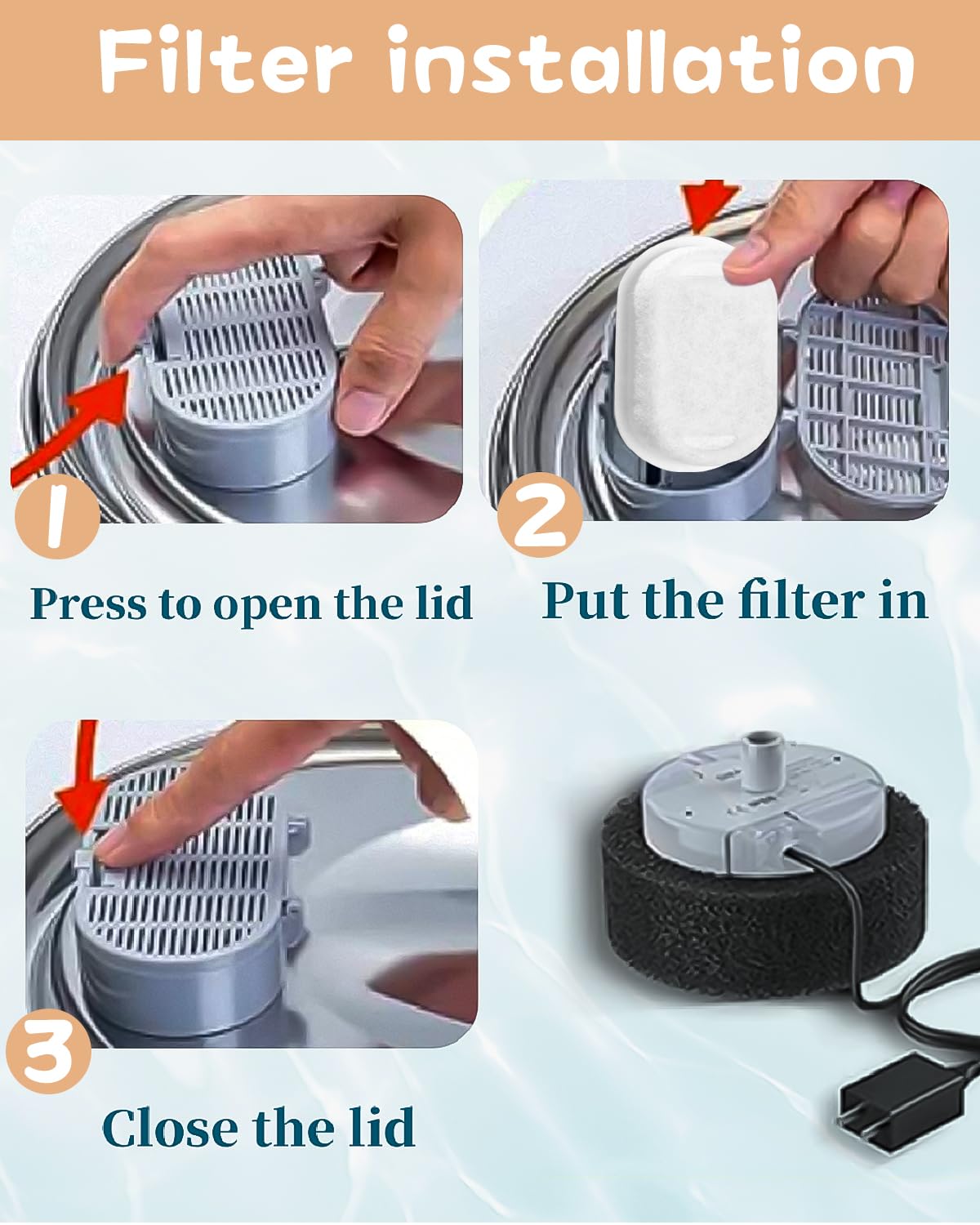 Filter installation

1

Press to open the lid

2

Put the filter in

3

Close the lid