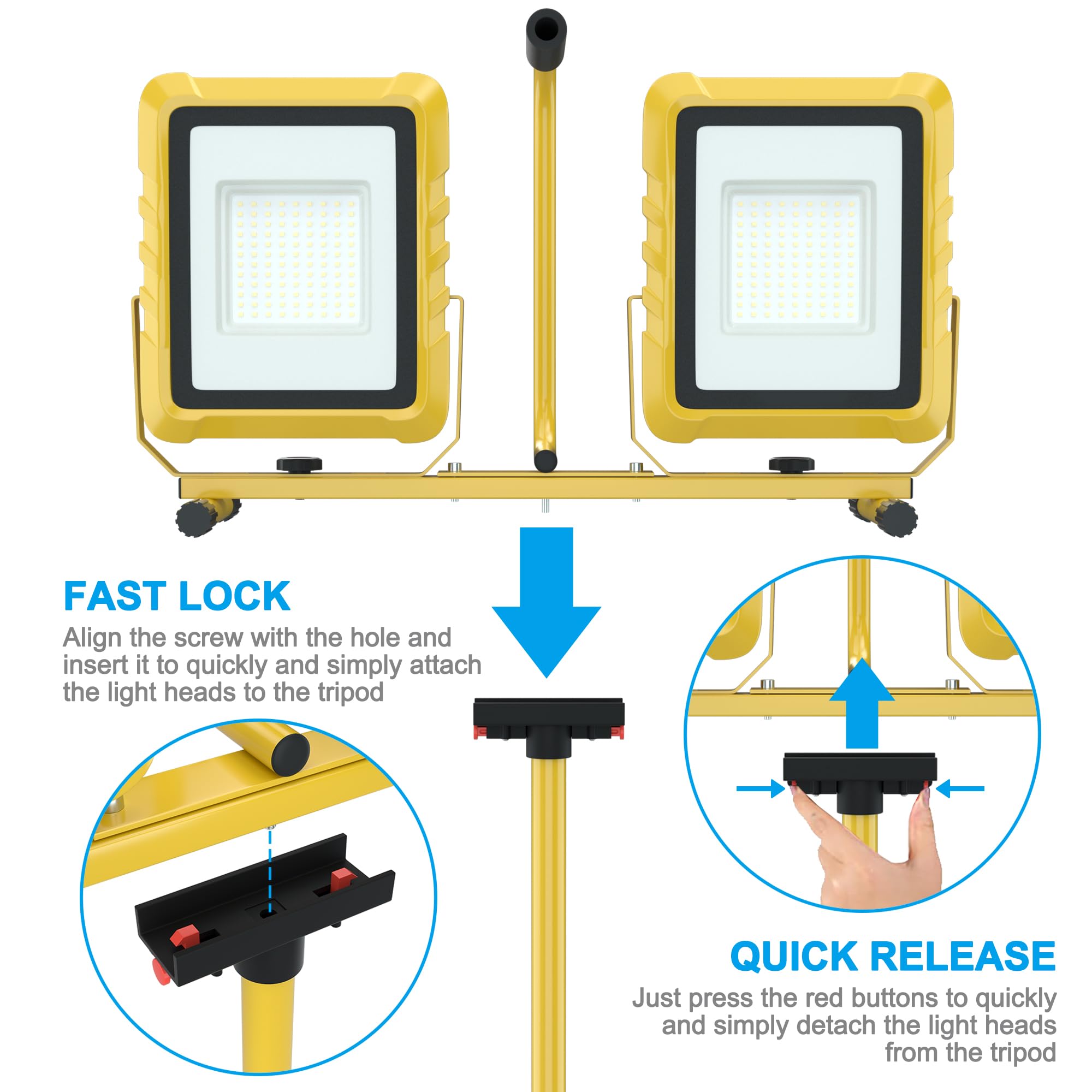 FAST LOCK

Align the screw with the hole and insert it to quickly and simply attach the light heads to the tripod

QUICK RELEASE

Just press the red buttons to quickly and simply detach the light heads from the tripod